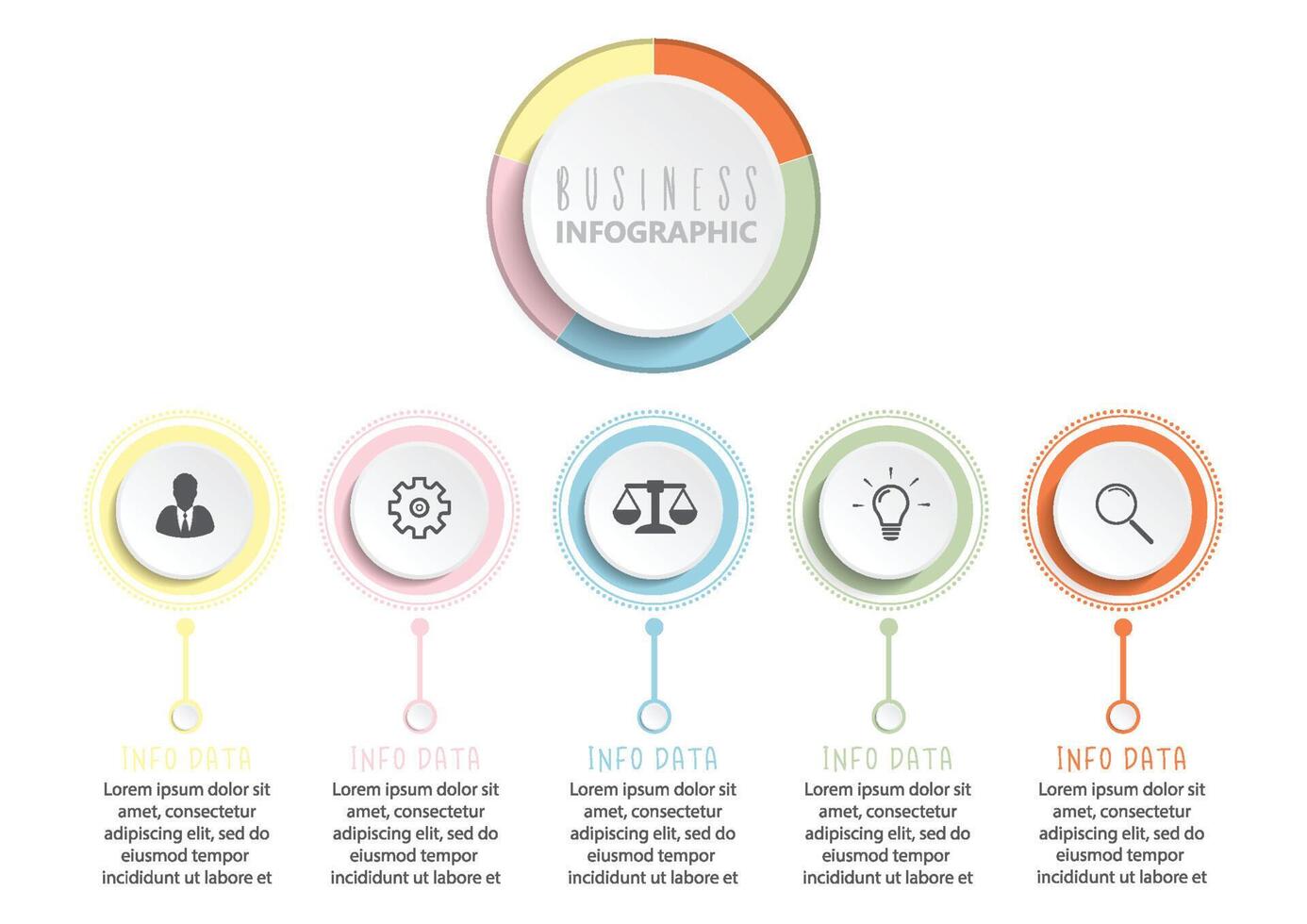 BUSINESS
INFOGRAPHIC

INFO DATA
Lorem ipsum dolor sit amet, consectetur adipiscing elit, sed do eiusmod tempor incididunt ut labore et

INFO DATA
Lorem ipsum dolor sit amet, consectetur adipiscing elit, sed do eiusmod tempor incididunt ut labore et

INFO DATA
Lorem ipsum dolor sit amet, consectetur adipiscing elit, sed do eiusmod tempor incididunt ut labore et

INFO DATA
Lorem ipsum dolor sit amet, consectetur adipiscing elit, sed do eiusmod tempor incididunt ut labore et

INFO DATA
Lorem ipsum dolor sit amet, consectetur adipiscing elit, sed do eiusmod tempor incididunt ut labore et