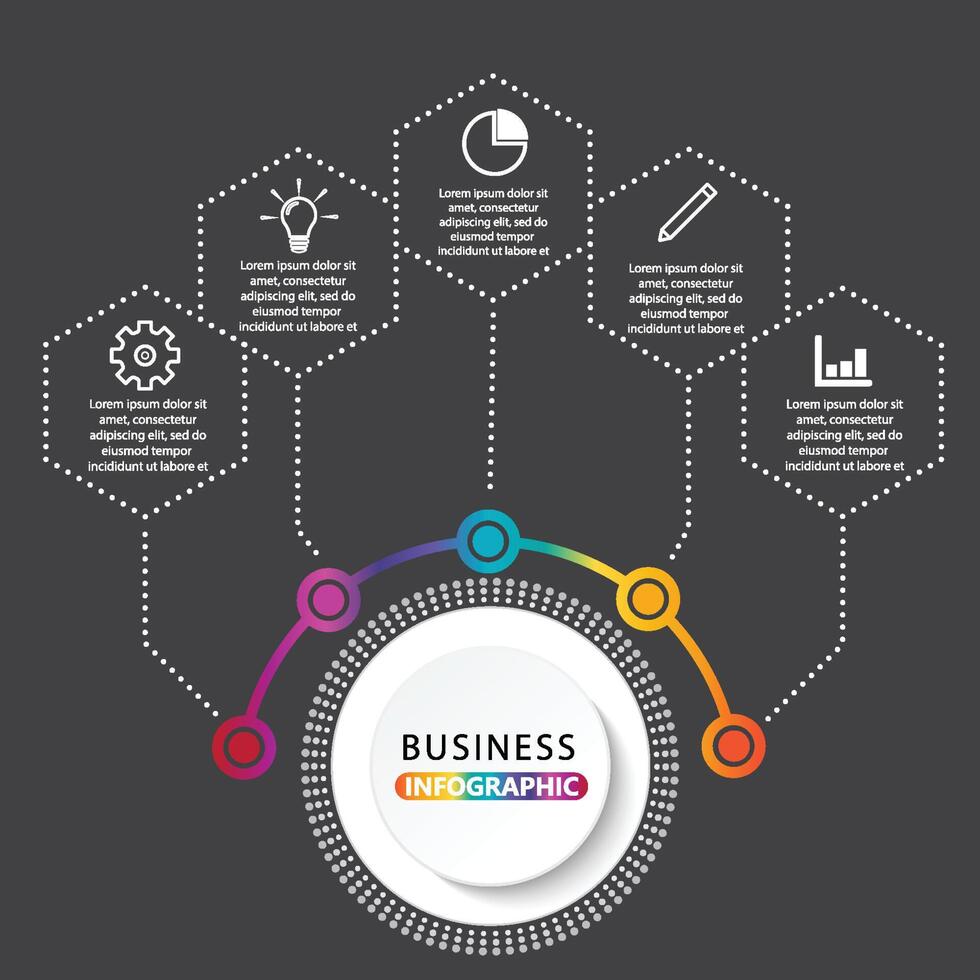 Lorem ipsum dolor sit amet, consectetur adipiscing elit, sed do eiusmod tempor incididunt ut labore et

Lorem ipsum dolor sit amet, consectetur adipiscing elit, sed do eiusmod tempor incididunt ut labore et

Lorem ipsum dolor sit amet, consectetur adipiscing elit, sed do eiusmod tempor incididunt ut labore et

Lorem ipsum dolor sit amet, consectetur adipiscing elit, sed do eiusmod tempor incididunt ut labore et

Lorem ipsum dolor sit amet, consectetur adipiscing elit, sed do eiusmod tempor incididunt ut labore et

BUSINESS
INFOGRAPHIC