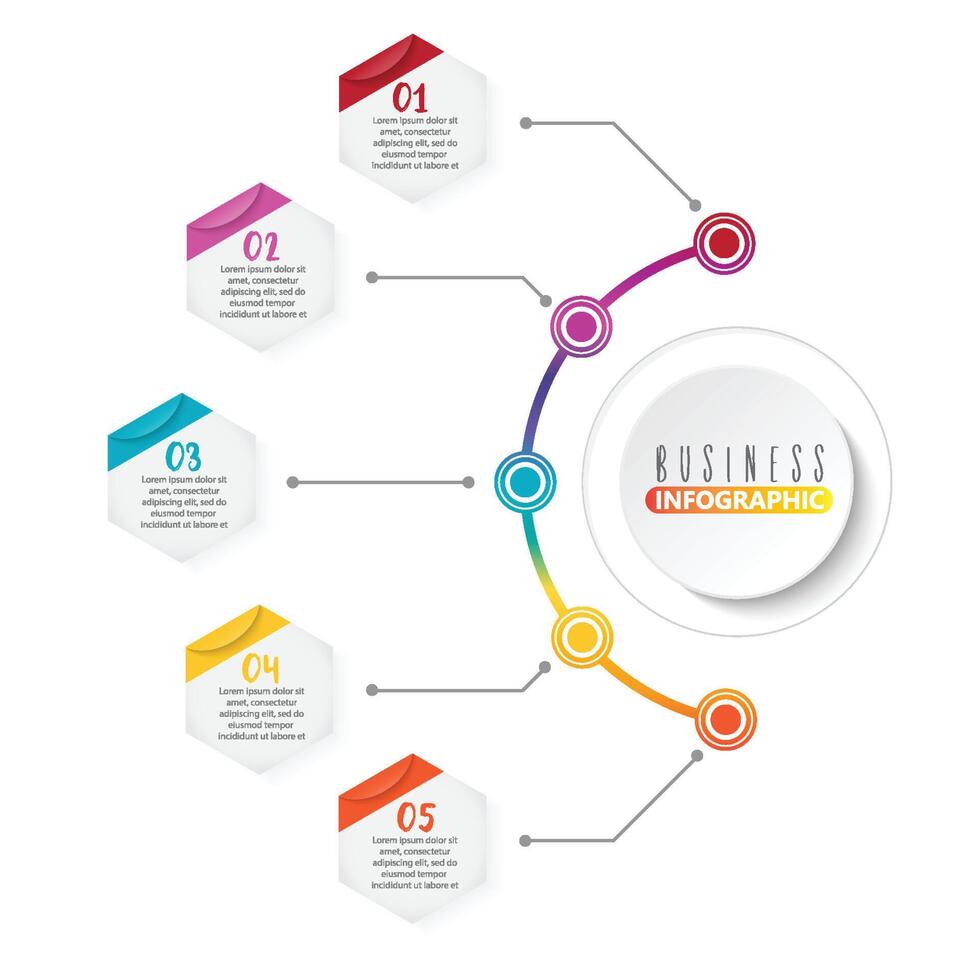 01
Lorem ipsum dolor sit amet, consectetur adipiscing elit, sed do eiusmod tempor incididunt ut labore et

02
Lorem ipsum dolor sit amet, consectetur adipiscing elit, sed do eiusmod tempor incididunt ut labore et

03
Lorem ipsum dolor sit amet, consectetur adipiscing elit, sed do eiusmod tempor incididunt ut labore et

04
Lorem ipsum dolor sit amet, consectetur adipiscing elit, sed do eiusmod tempor incididunt ut labore et

05
Lorem ipsum dolor sit amet, consectetur adipiscing elit, sed do eiusmod tempor incididunt ut labore et

BUSINESS
INFOGRAPHIC