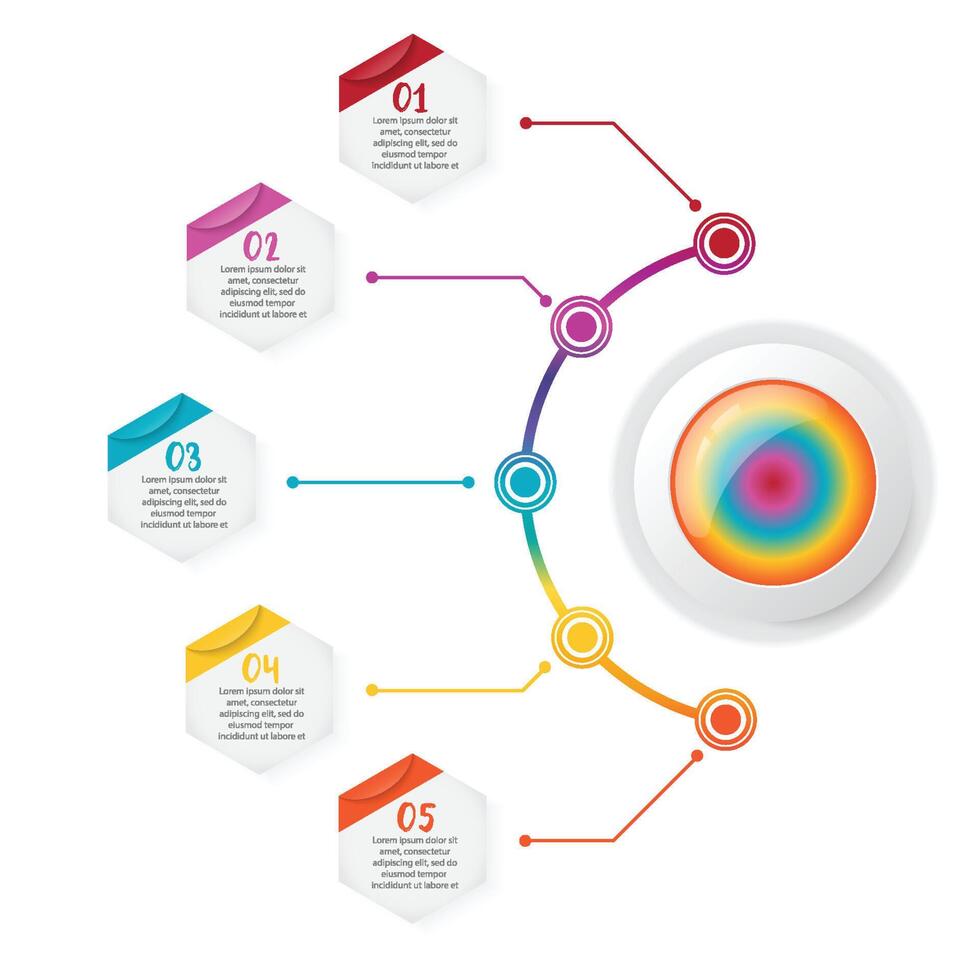 01
Lorem ipsum dolor sit amet, consectetur adipiscing elit, sed do eiusmod tempor incididunt ut labore et

02
Lorem ipsum dolor sit amet, consectetur adipiscing elit, sed do eiusmod tempor incididunt ut labore et

03
Lorem ipsum dolor sit amet, consectetur adipiscing elit, sed do eiusmod tempor incididunt ut labore et

04
Lorem ipsum dolor sit amet, consectetur adipiscing elit, sed do eiusmod tempor incididunt ut labore et

05
Lorem ipsum dolor sit amet, consectetur adipiscing elit, sed do eiusmod tempor incididunt ut labore et