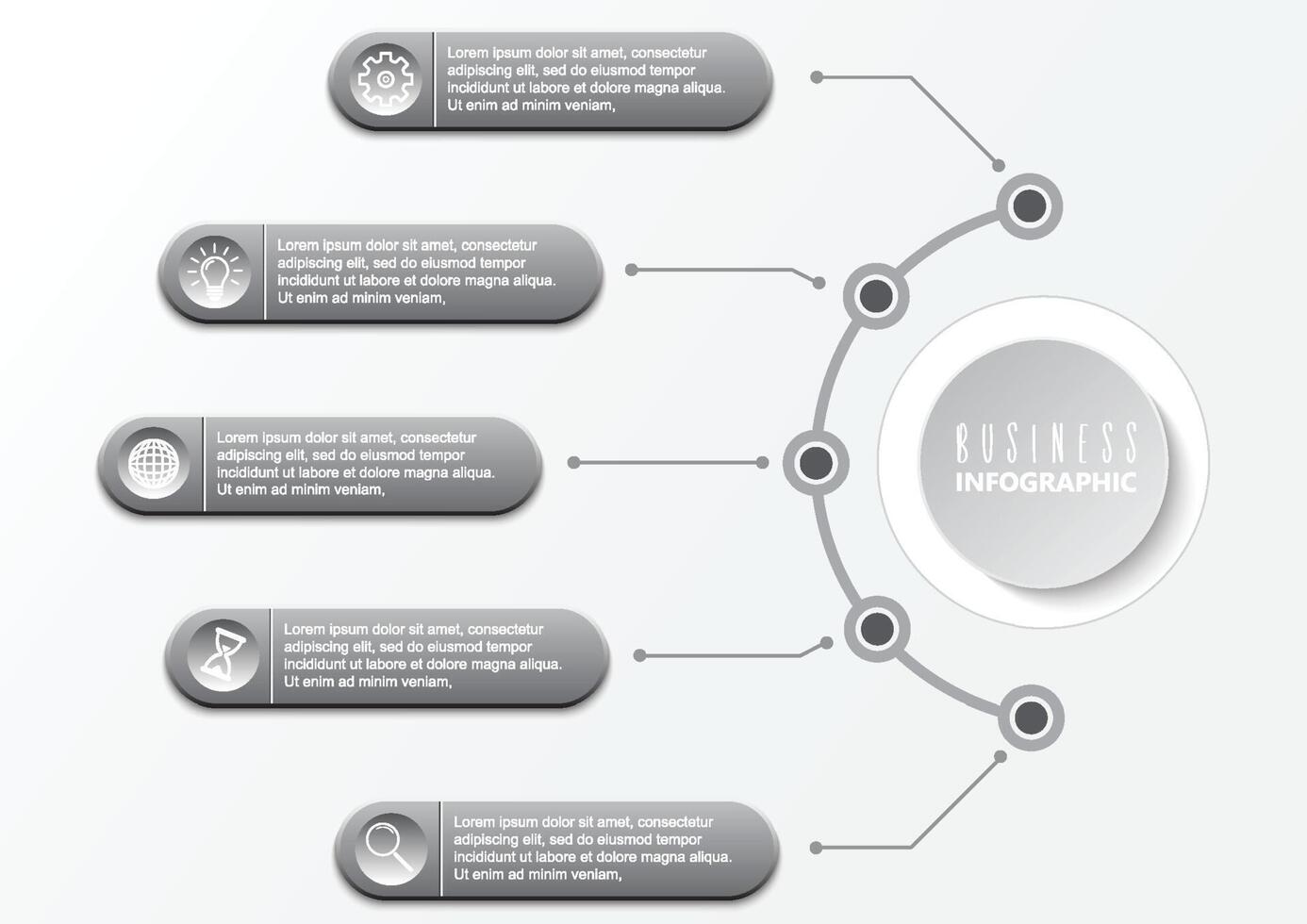 Lorem ipsum dolor sit amet, consectetur adipiscing elit, sed do eiusmod tempor incididunt ut labore et dolore magna aliqua. Ut enim ad minim veniam,

Lorem ipsum dolor sit amet, consectetur adipiscing elit, sed do eiusmod tempor incididunt ut labore et dolore magna aliqua. Ut enim ad minim veniam,

Lorem ipsum dolor sit amet, consectetur adipiscing elit, sed do eiusmod tempor incididunt ut labore et dolore magna aliqua. Ut enim ad minim veniam,

Lorem ipsum dolor sit amet, consectetur adipiscing elit, sed do eiusmod tempor incididunt ut labore et dolore magna aliqua. Ut enim ad minim veniam,

Lorem ipsum dolor sit amet, consectetur adipiscing elit, sed do eiusmod tempor incididunt ut labore et dolore magna aliqua. Ut enim ad minim veniam,

BUSINESS
INFOGRAPHIC