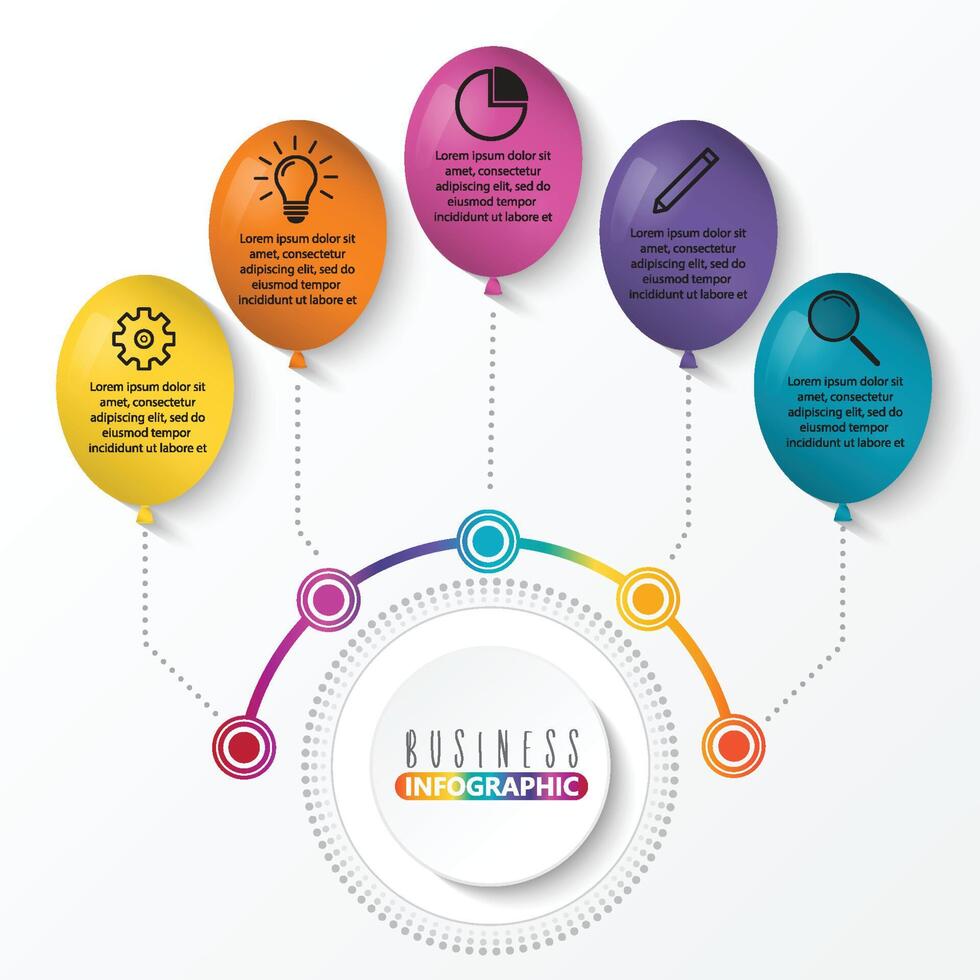 Lorem ipsum dolor sit amet, consectetur adipiscing elit, sed do eiusmod tempor incididunt ut labore et

Lorem ipsum dolor sit amet, consectetur adipiscing elit, sed do eiusmod tempor incididunt ut labore et

Lorem ipsum dolor sit amet, consectetur adipiscing elit, sed do eiusmod tempor incididunt ut labore et

Lorem ipsum dolor sit amet, consectetur adipiscing elit, sed do eiusmod tempor incididunt ut labore et

Lorem ipsum dolor sit amet, consectetur adipiscing elit, sed do eiusmod tempor incididunt ut labore et

BUSINESS
INFOGRAPHIC