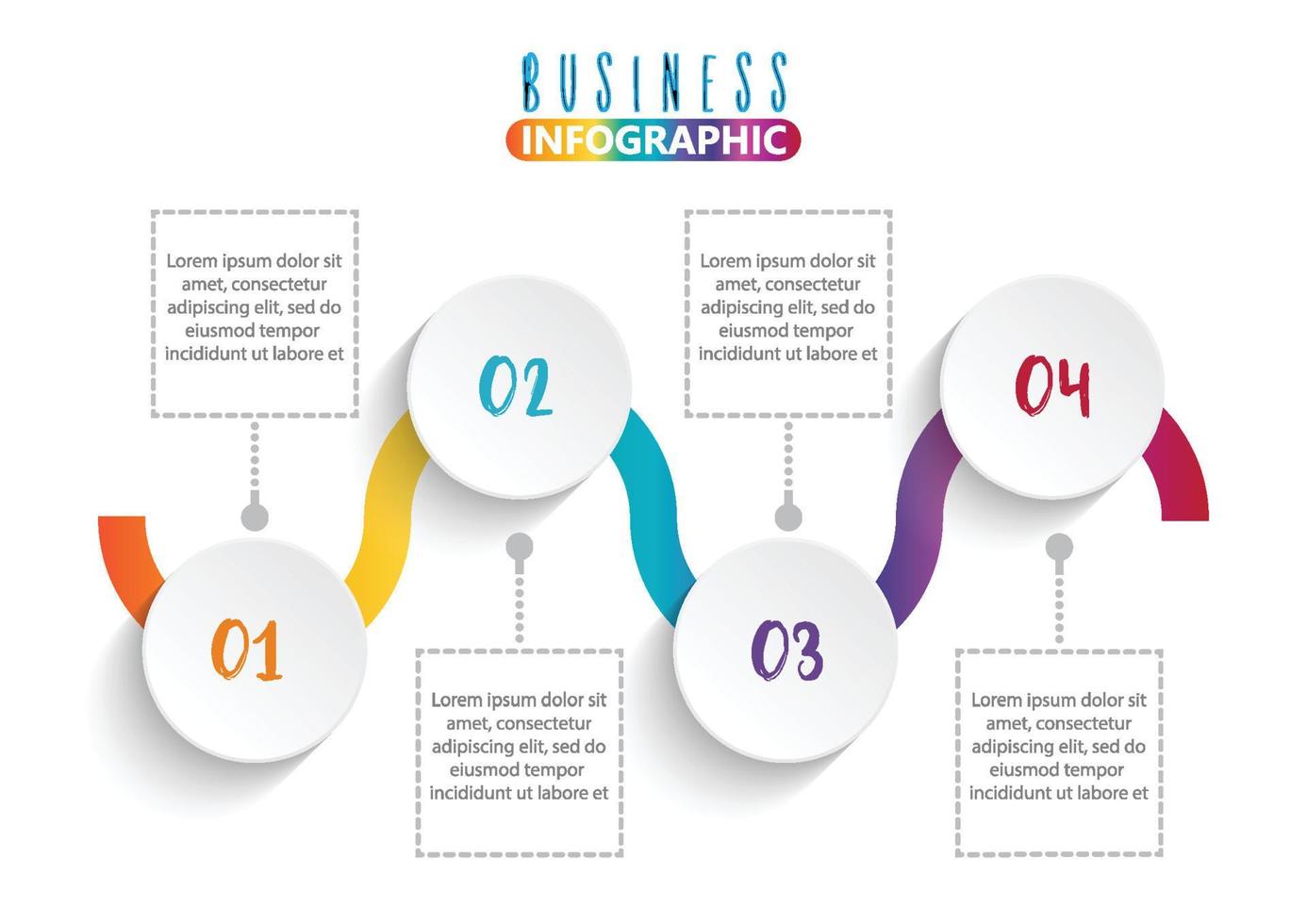 BUSINESS
INFOGRAPHIC

Lorem ipsum dolor sit amet, consectetur adipiscing elit, sed do eiusmod tempor incididunt ut labore et

01

02

Lorem ipsum dolor sit amet, consectetur adipiscing elit, sed do eiusmod tempor incididunt ut labore et

Lorem ipsum dolor sit amet, consectetur adipiscing elit, sed do eiusmod tempor incididunt ut labore et

03

04

Lorem ipsum dolor sit amet, consectetur adipiscing elit, sed do eiusmod tempor incididunt ut labore et