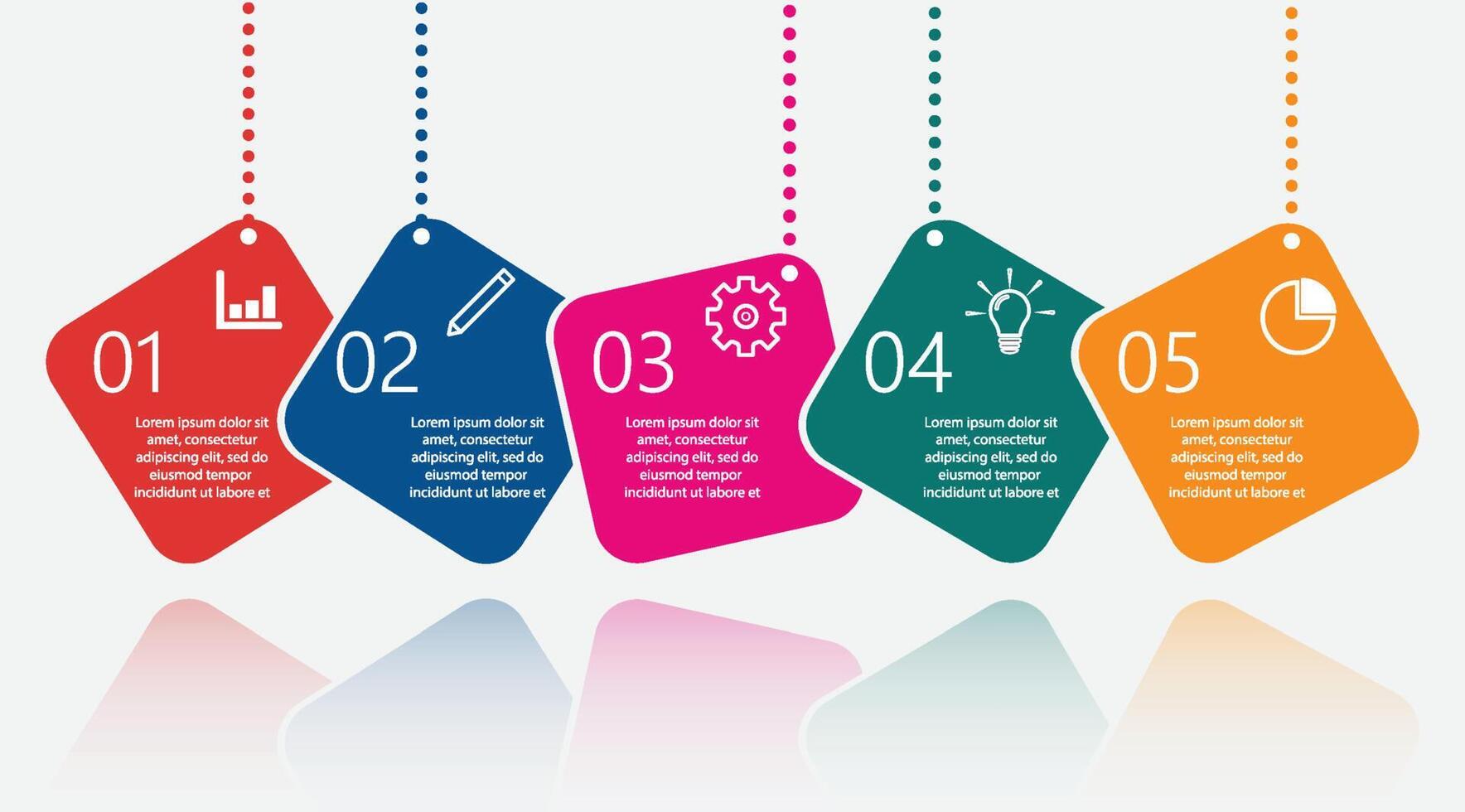 01

Lorem ipsum dolor sit amet, consectetur adipiscing elit, sed do eiusmod tempor incididunt ut labore et

02

Lorem ipsum dolor sit amet, consectetur adipiscing elit, sed do eiusmod tempor incididunt ut labore et

03

Lorem ipsum dolor sit amet, consectetur adipiscing elit, sed do eiusmod tempor incididunt ut labore et

04

Lorem ipsum dolor sit amet, consectetur adipiscing elit, sed do eiusmod tempor incididunt ut labore et

05

Lorem ipsum dolor sit amet, consectetur adipiscing elit, sed do eiusmod tempor incididunt ut labore et