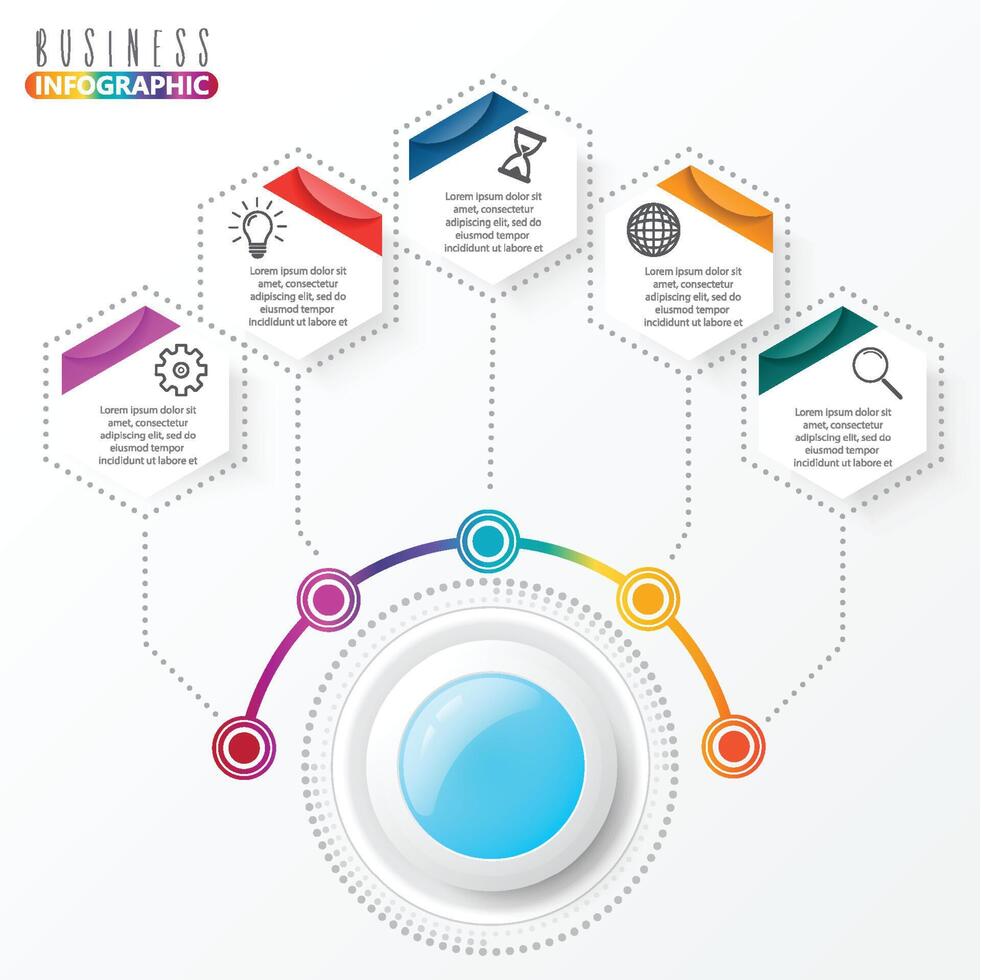 BUSINESS
INFOGRAPHIC

Lorem ipsum dolor sit amet, consectetur adipiscing elit, sed do eiusmod tempor incididunt ut labore et

Lorem ipsum dolor sit amet, consectetur adipiscing elit, sed do eiusmod tempor incididunt ut labore et

Lorem ipsum dolor sit amet, consectetur adipiscing elit, sed do eiusmod tempor incididunt ut labore et

Lorem ipsum dolor sit amet, consectetur adipiscing elit, sed do eiusmod tempor incididunt ut labore et

Lorem ipsum dolor sit amet, consectetur adipiscing elit, sed do eiusmod tempor incididunt ut labore et