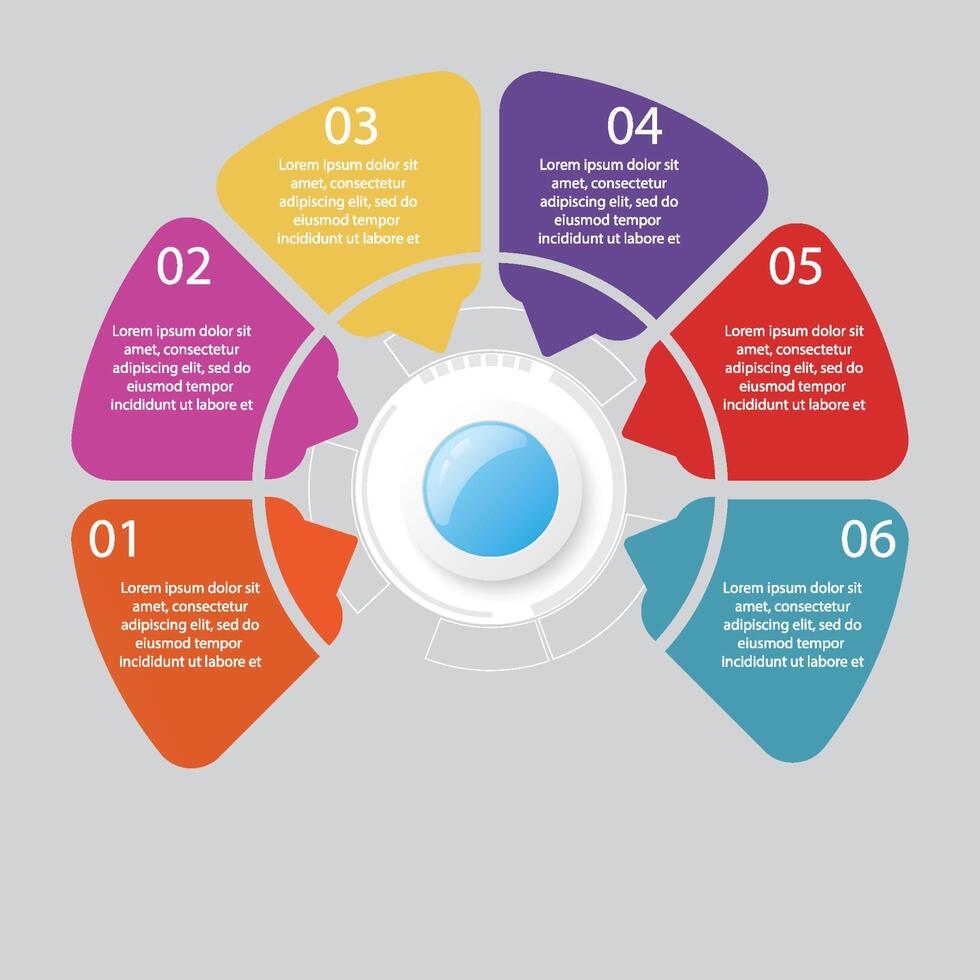 01

Lorem ipsum dolor sit amet, consectetur adipiscing elit, sed do eiusmod tempor incididunt ut labore et

02

Lorem ipsum dolor sit amet, consectetur adipiscing elit, sed do eiusmod tempor incididunt ut labore et

03

Lorem ipsum dolor sit amet, consectetur adipiscing elit, sed do eiusmod tempor incididunt ut labore et

04

Lorem ipsum dolor sit amet, consectetur adipiscing elit, sed do eiusmod tempor incididunt ut labore et

05

Lorem ipsum dolor sit amet, consectetur adipiscing elit, sed do eiusmod tempor incididunt ut labore et

06

Lorem ipsum dolor sit amet, consectetur adipiscing elit, sed do eiusmod tempor incididunt ut labore et