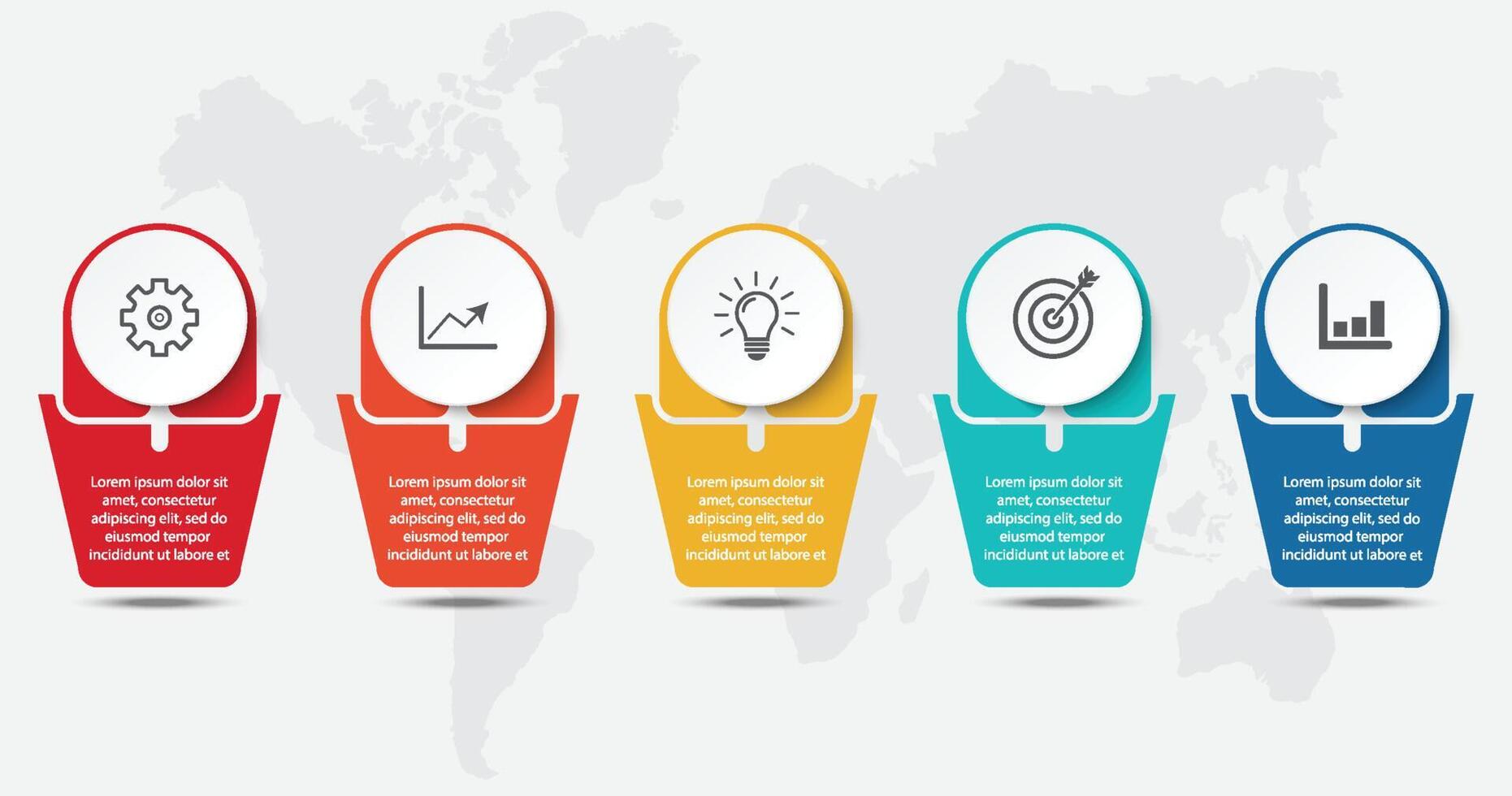 Lorem ipsum dolor sit amet, consectetur adipiscing elit, sed do eiusmod tempor incididunt ut labore et

Lorem ipsum dolor sit amet, consectetur adipiscing elit, sed do eiusmod tempor incididunt ut labore et

Lorem ipsum dolor sit amet, consectetur adipiscing elit, sed do eiusmod tempor incididunt ut labore et

Lorem ipsum dolor sit amet, consectetur adipiscing elit, sed do eiusmod tempor incididunt ut labore et

Lorem ipsum dolor sit amet, consectetur adipiscing elit, sed do eiusmod tempor incididunt ut labore et