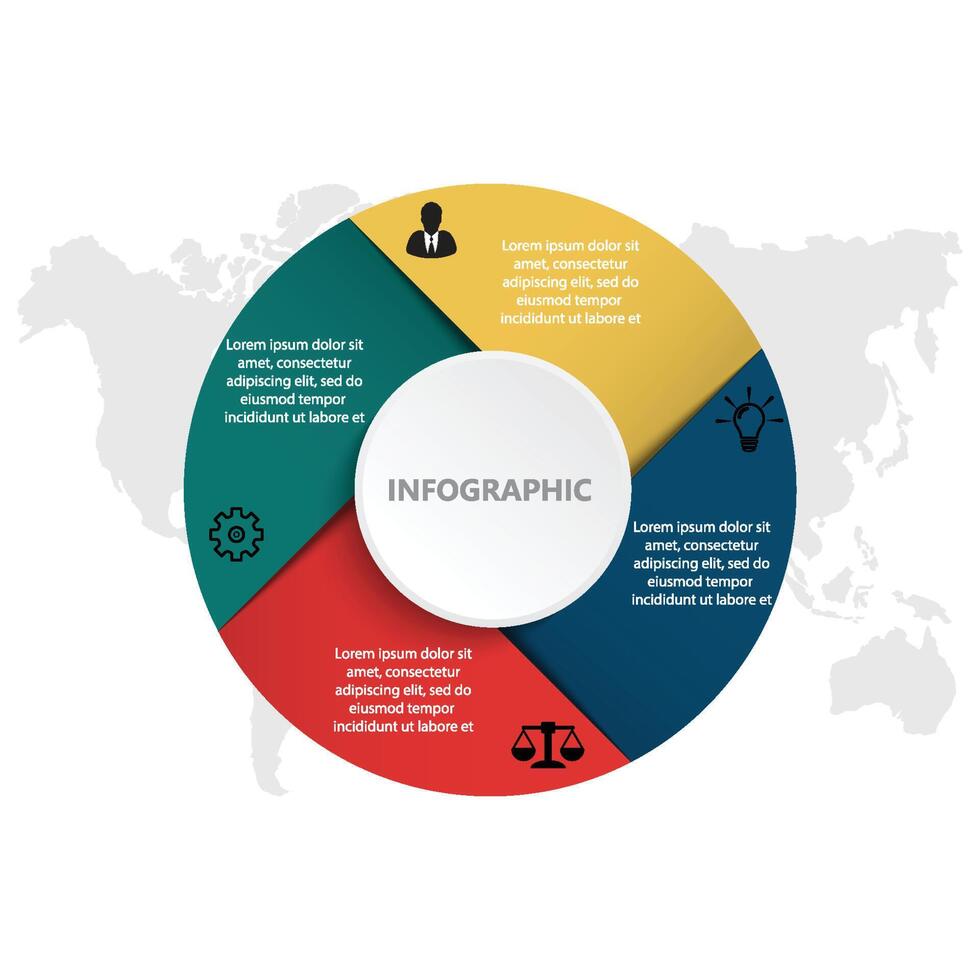 Lorem ipsum dolor sit amet, consectetur adipiscing elit, sed do eiusmod tempor incididunt ut labore et

Lorem ipsum dolor sit amet, consectetur adipiscing elit, sed do eiusmod tempor incididunt ut labore et

INFOGRAPHIC

Lorem ipsum dolor sit amet, consectetur adipiscing elit, sed do eiusmod tempor incididunt ut labore et

Lorem ipsum dolor sit amet, consectetur adipiscing elit, sed do eiusmod tempor incididunt ut labore et