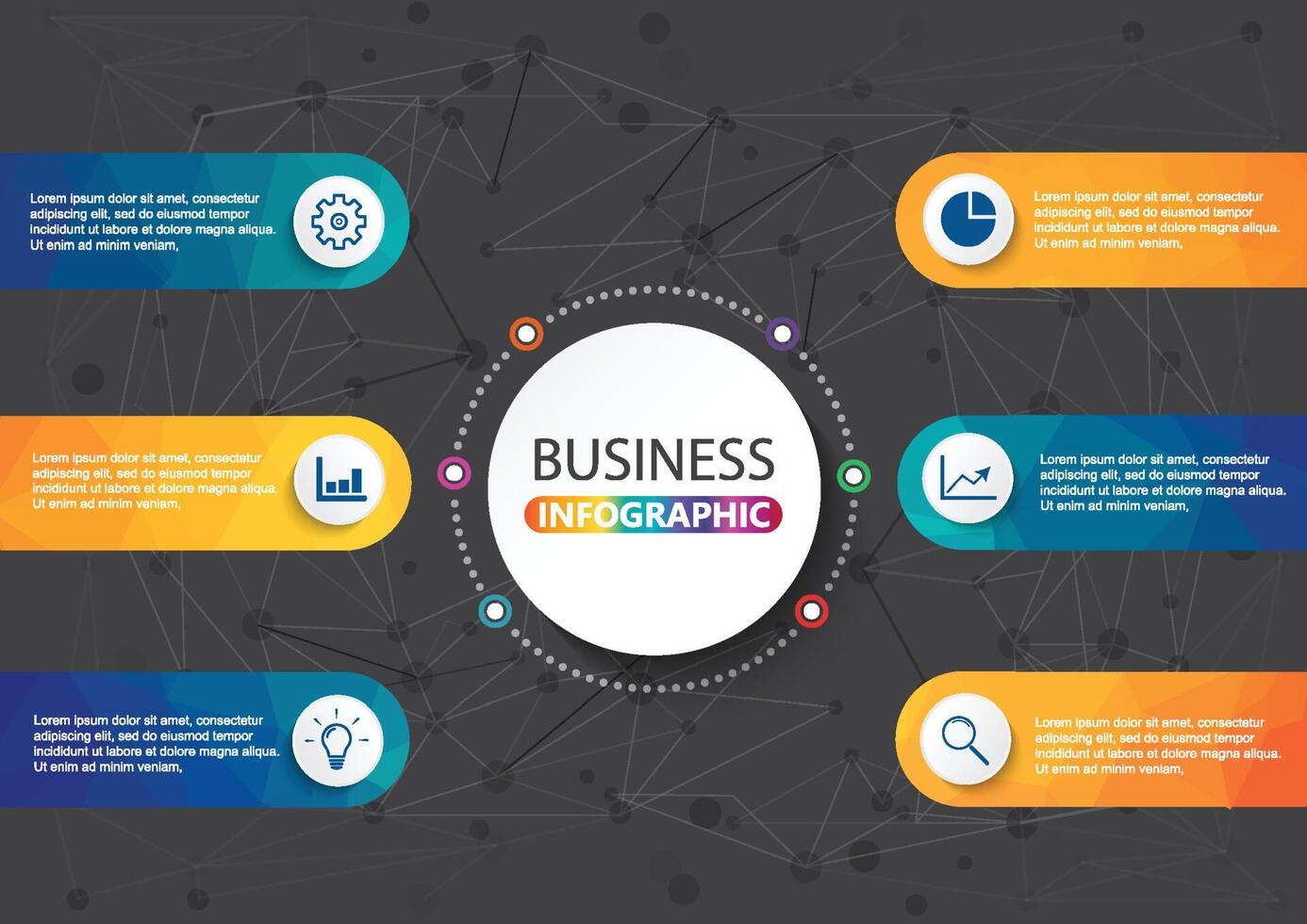 Lorem ipsum dolor sit amet, consectetur adipiscing elit, sed do eiusmod tempor incididunt ut labore et dolore magna aliqua. Ut enim ad minim veniam,

Lorem ipsum dolor sit amet, consectetur adipiscing elit, sed do eiusmod tempor incididunt ut labore et dolore magna aliqua. Ut enim ad minim veniam,

Lorem ipsum dolor sit amet, consectetur adipiscing elit, sed do eiusmod tempor incididunt ut labore et dolore magna aliqua. Ut enim ad minim veniam,

BUSINESS
INFOGRAPHIC

Lorem ipsum dolor sit amet, consectetur adipiscing elit, sed do eiusmod tempor incididunt ut labore et dolore magna aliqua. Ut enim ad minim veniam,

Lorem ipsum dolor sit amet, consectetur adipiscing elit, sed do eiusmod tempor incididunt ut labore et dolore magna aliqua. Ut enim ad minim veniam,

Lorem ipsum dolor sit amet, consectetur adipiscing elit, sed do eiusmod tempor incididunt ut labore et dolore magna aliqua. Ut enim ad minim veniam,