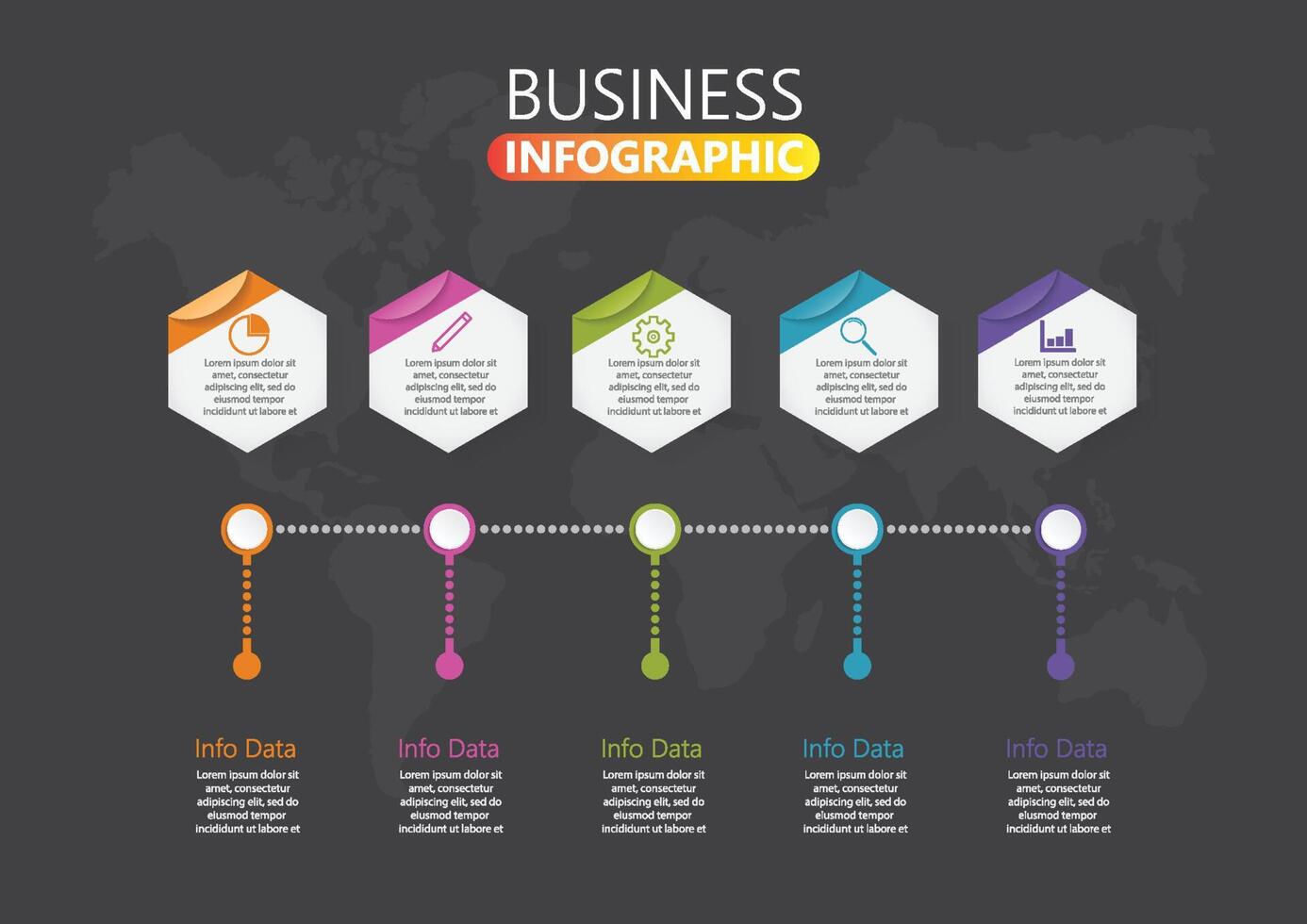 BUSINESS
INFOGRAPHIC

Lorem ipsum dolor sit amet, consectetur adipiscing elit, sed do eiusmod tempor incididunt ut labore et

Lorem ipsum dolor sit amet, consectetur adipiscing elit, sed do eiusmod tempor incididunt ut labore et

Lorem ipsum dolor sit amet, consectetur adipiscing elit, sed do eiusmod tempor incididunt ut labore et

Lorem ipsum dolor sit amet, consectetur adipiscing elit, sed do eiusmod tempor incididunt ut labore et

Lorem ipsum dolor sit amet, consectetur adipiscing elit, sed do eiusmod tempor incididunt ut labore et

Info Data
Lorem ipsum dolor sit amet, consectetur adipiscing elit, sed do eiusmod tempor incididunt ut labore et

Info Data
Lorem ipsum dolor sit amet, consectetur adipiscing elit, sed do eiusmod tempor incididunt ut labore et

Info Data
Lorem ipsum dolor sit amet, consectetur adipiscing elit, sed do eiusmod tempor incididunt ut labore et

Info Data
Lorem ipsum dolor sit amet, consectetur adipiscing elit, sed do eiusmod tempor incididunt ut labore et

Info Data
Lorem ipsum dolor sit amet, consectetur adipiscing elit, sed do eiusmod tempor incididunt ut labore et