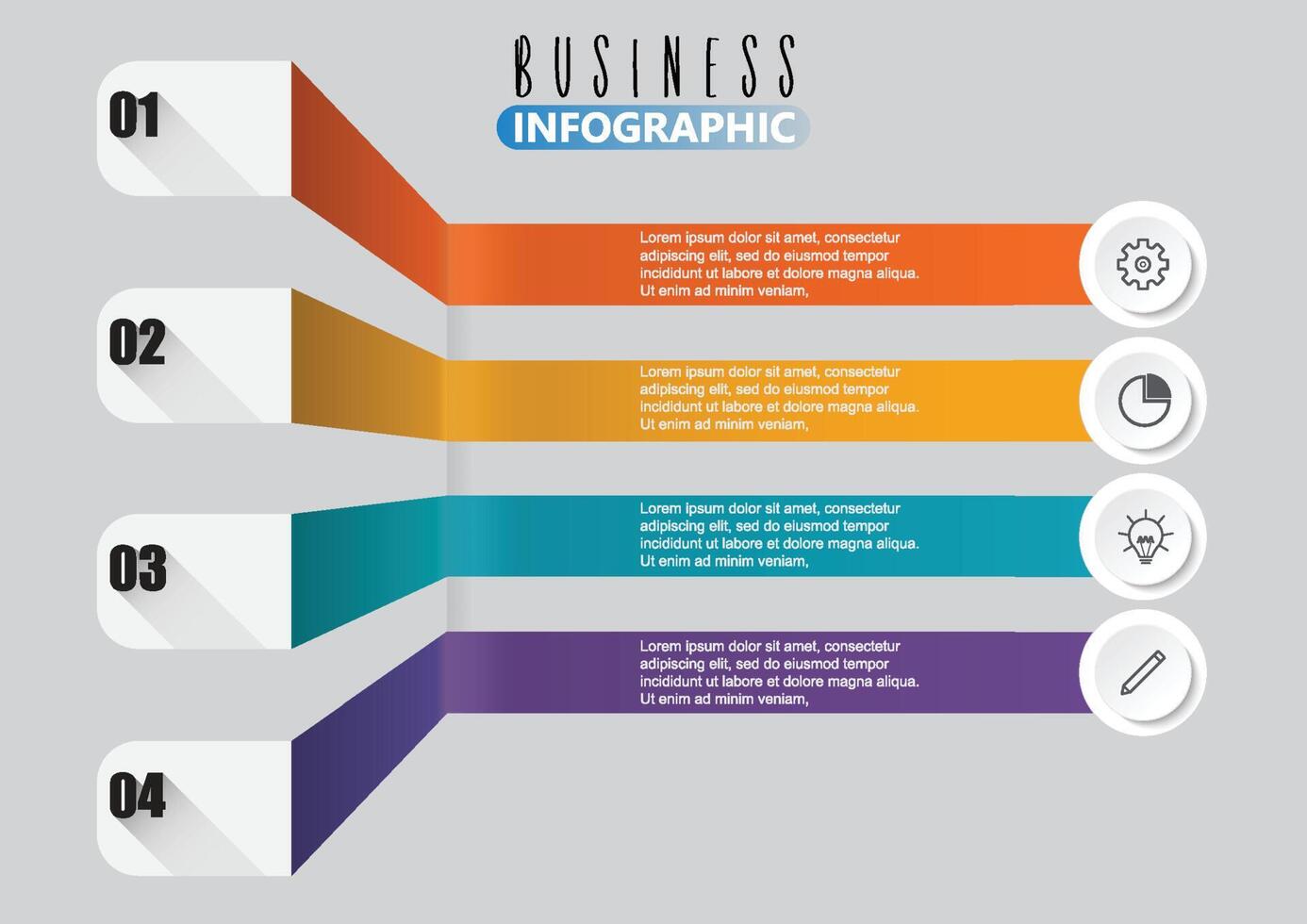 BUSINESS
INFOGRAPHIC

01

Lorem ipsum dolor sit amet, consectetur adipiscing elit, sed do eiusmod tempor incididunt ut labore et dolore magna aliqua. Ut enim ad minim veniam,

02

Lorem ipsum dolor sit amet, consectetur adipiscing elit, sed do eiusmod tempor incididunt ut labore et dolore magna aliqua. Ut enim ad minim veniam,

03

Lorem ipsum dolor sit amet, consectetur adipiscing elit, sed do eiusmod tempor incididunt ut labore et dolore magna aliqua. Ut enim ad minim veniam,

04

Lorem ipsum dolor sit amet, consectetur adipiscing elit, sed do eiusmod tempor incididunt ut labore et dolore magna aliqua. Ut enim ad minim veniam,