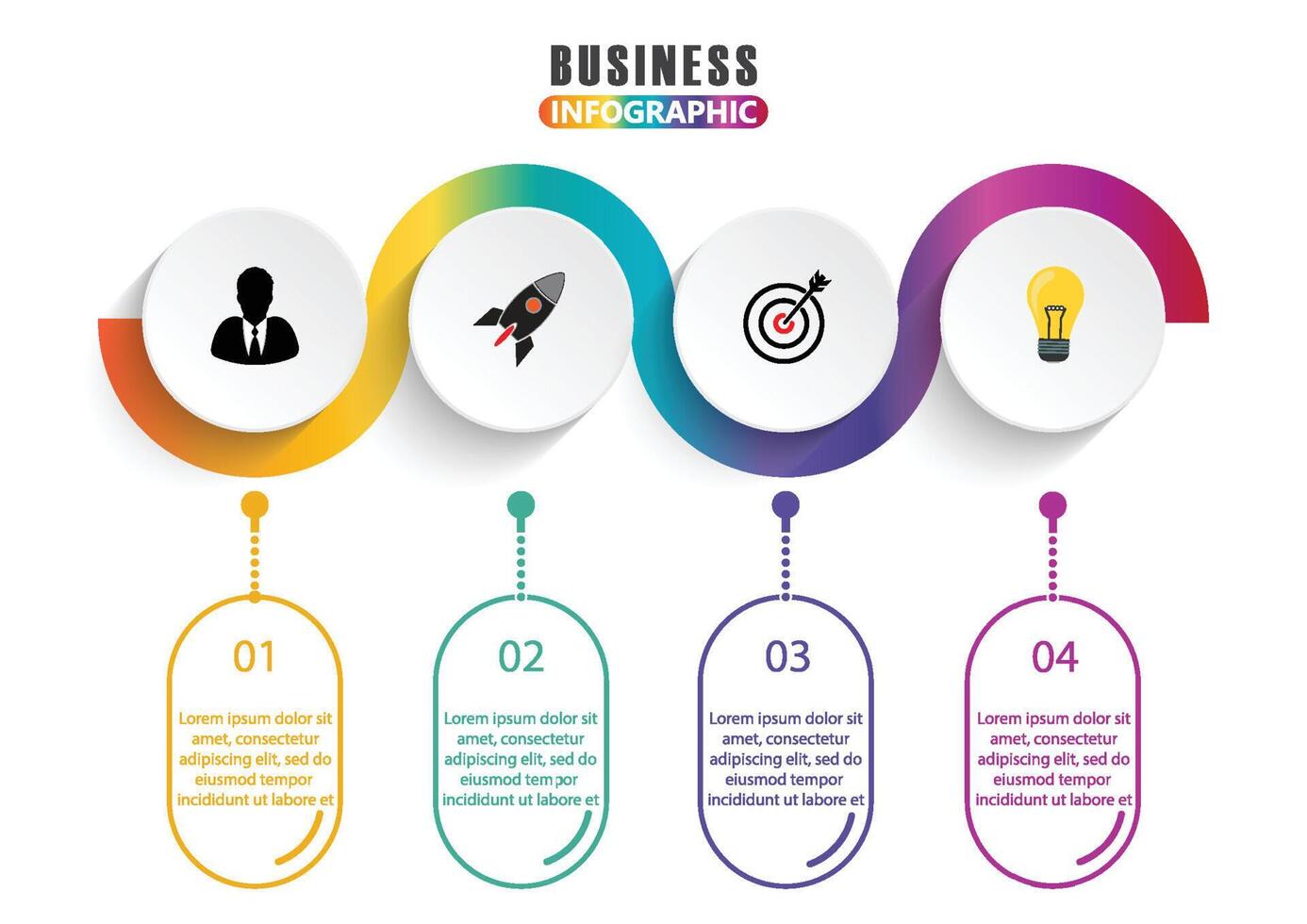 BUSINESS
INFOGRAPHIC

01

Lorem ipsum dolor sit amet, consectetur adipiscing elit, sed do eiusmod tempor incididunt ut labore et

02

Lorem ipsum dolor sit amet, consectetur adipiscing elit, sed do eiusmod tempor incididunt ut labore et

03

Lorem ipsum dolor sit amet, consectetur adipiscing elit, sed do eiusmod tempor incididunt ut labore et

04

Lorem ipsum dolor sit amet, consectetur adipiscing elit, sed do eiusmod tempor incididunt ut labore et