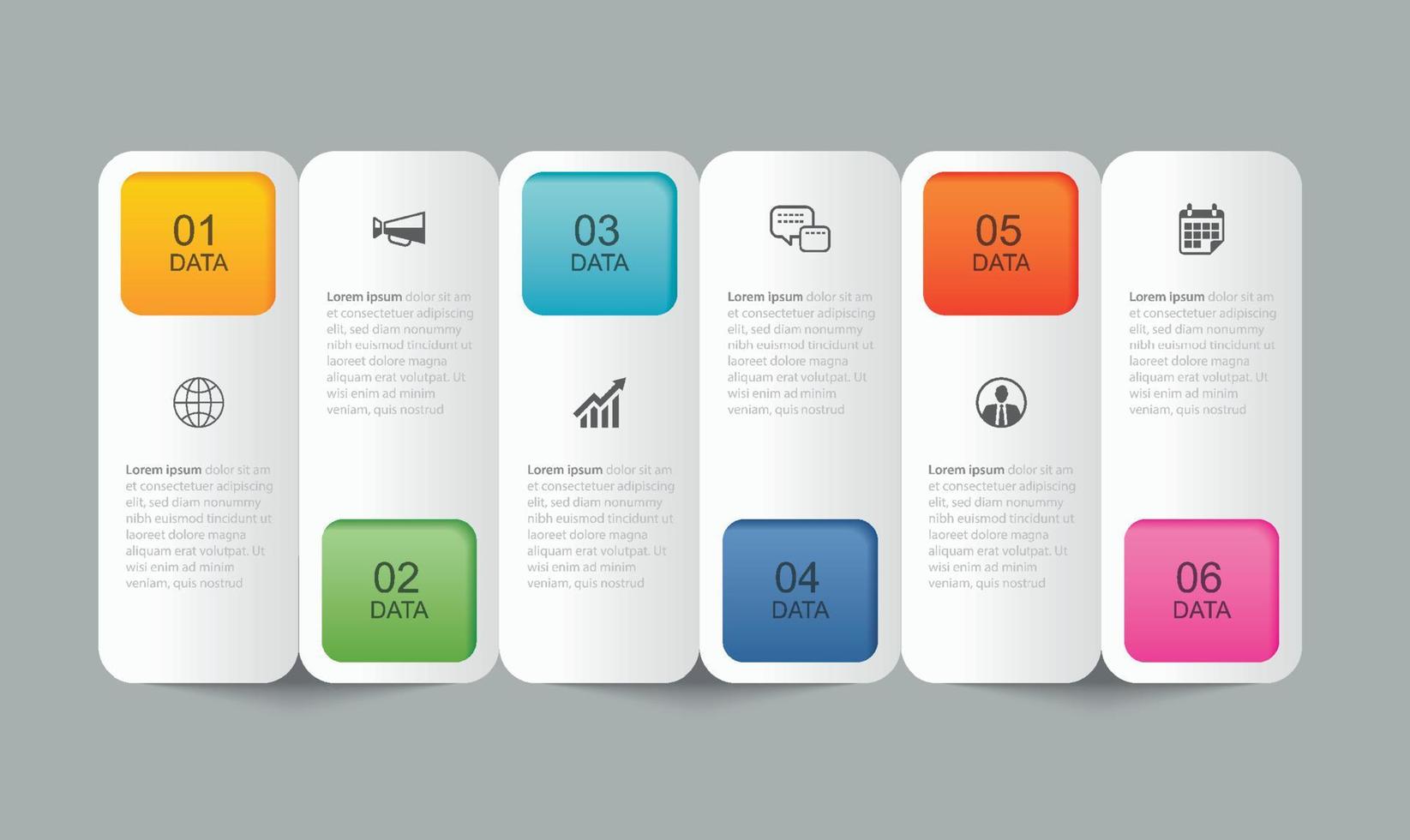 01
DATA

Lorem ipsum dolor sit am et consectetuer adipiscing elit, sed diam nonummy nibh euismod tincidunt ut laoreet dolore magna aliquam erat volutpat. Ut wisi enim ad minim veniam, quis nostrud

Lorem ipsum dolor sit am et consectetuer adipiscing elit, sed diam nonummy nibh euismod tincidunt ut laoreet dolore magna aliquam erat volutpat. Ut wisi enim ad minim veniam, quis nostrud

02
DATA

03
DATA

Lorem ipsum dolor sit am et consectetuer adipiscing elit, sed diam nonummy nibh euismod tincidunt ut laoreet dolore magna aliquam erat volutpat. Ut wisi enim ad minim veniam, quis nostrud

Lorem ipsum dolor sit am et consectetuer adipiscing elit, sed diam nonummy nibh euismod tincidunt ut laoreet dolore magna aliquam erat volutpat. Ut wisi enim ad minim veniam, quis nostrud

04
DATA

05
DATA

Lorem ipsum dolor sit am et consectetuer adipiscing elit, sed diam nonummy nibh euismod tincidunt ut laoreet dolore magna aliquam erat volutpat. Ut wisi enim ad minim veniam, quis nostrud

Lorem ipsum dolor sit am et consectetuer adipiscing elit, sed diam nonummy nibh euismod tincidunt ut laoreet dolore magna aliquam erat volutpat. Ut wisi enim ad minim veniam, quis nostrud

06
DATA