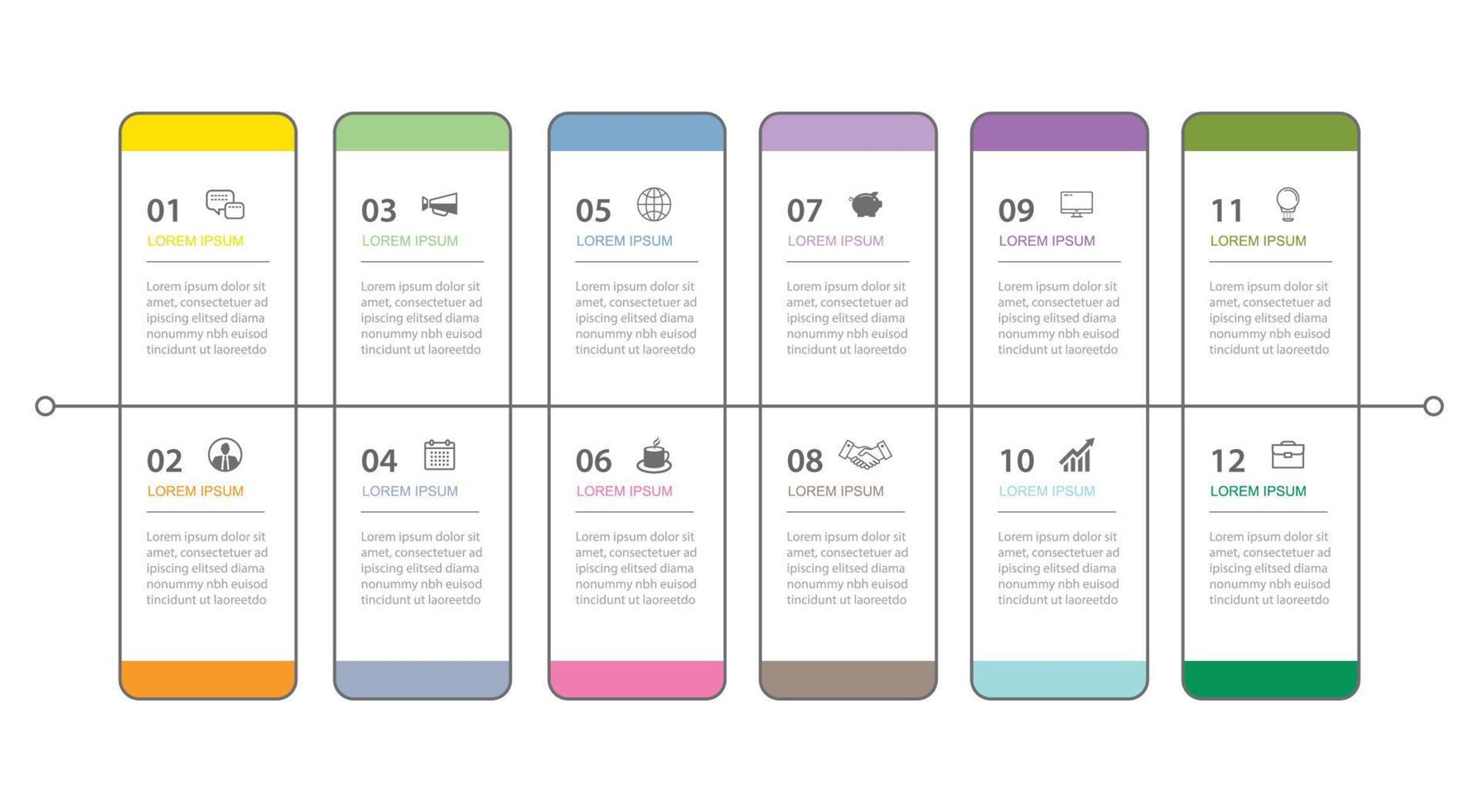 01
LOREM IPSUM
Lorem ipsum dolor sit amet, consectetuer ad ipiscing elitsed diama nonummy nbh euisod tincidunt ut laoreetdo

02
LOREM IPSUM
Lorem ipsum dolor sit amet, consectetuer ad ipiscing elitsed diama nonummy nbh euisod tincidunt ut laoreetdo

03
LOREM IPSUM
Lorem ipsum dolor sit amet, consectetuer ad ipiscing elitsed diama nonummy nbh euisod tincidunt ut laoreetdo

04
LOREM IPSUM
Lorem ipsum dolor sit amet, consectetuer ad ipiscing elitsed diama nonummy nbh euisod tincidunt ut laoreetdo

05
LOREM IPSUM
Lorem ipsum dolor sit amet, consectetuer ad ipiscing elitsed diama nonummy nbh euisod tincidunt ut laoreetdo

06
LOREM IPSUM
Lorem ipsum dolor sit amet, consectetuer ad ipiscing elitsed diama nonummy nbh euisod tincidunt ut laoreetdo

07
LOREM IPSUM
Lorem ipsum dolor sit amet, consectetuer ad ipiscing elitsed diama nonummy nbh euisod tincidunt ut laoreetdo

08
LOREM IPSUM
Lorem ipsum dolor sit amet, consectetuer ad ipiscing elitsed diama nonummy nbh euisod tincidunt ut laoreetdo

09
LOREM IPSUM
Lorem ipsum dolor sit amet, consectetuer ad ipiscing elitsed diama nonummy nbh euisod tincidunt ut laoreetdo

10
LOREM IPSUM
Lorem ipsum dolor sit amet, consectetuer ad ipiscing elitsed diama nonummy nbh euisod tincidunt ut laoreetdo

11
LOREM IPSUM
Lorem ipsum dolor sit amet, consectetuer ad ipiscing elitsed diama nonummy nbh euisod tincidunt ut laoreetdo

12
LOREM IPSUM
Lorem ipsum dolor sit amet, consectetuer ad ipiscing elitsed diama nonummy nbh euisod tincidunt ut laoreetdo