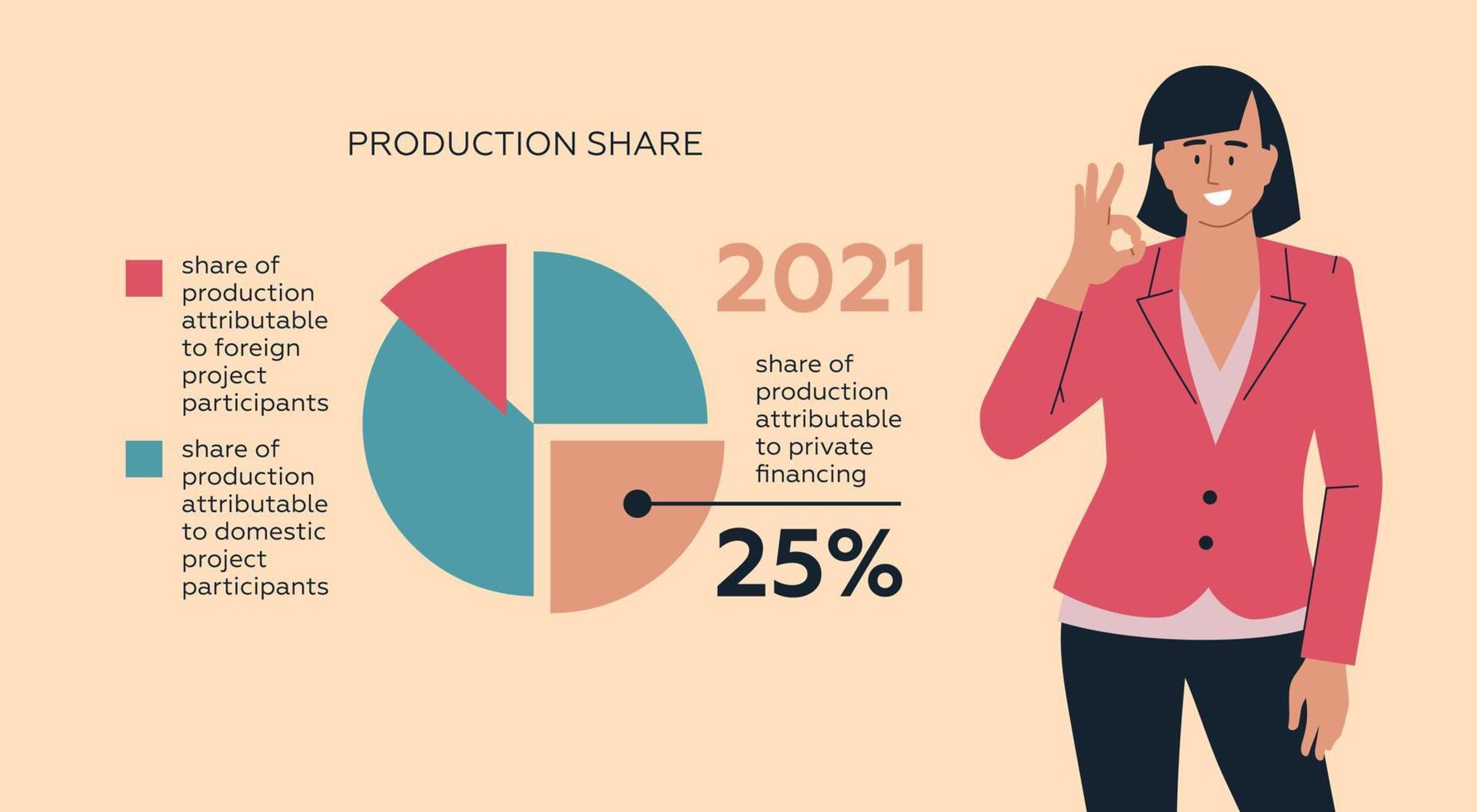 PRODUCTION SHARE

share of production attributable to foreign project participants

share of production attributable to domestic project participants

2021

share of production attributable to private financing

25%