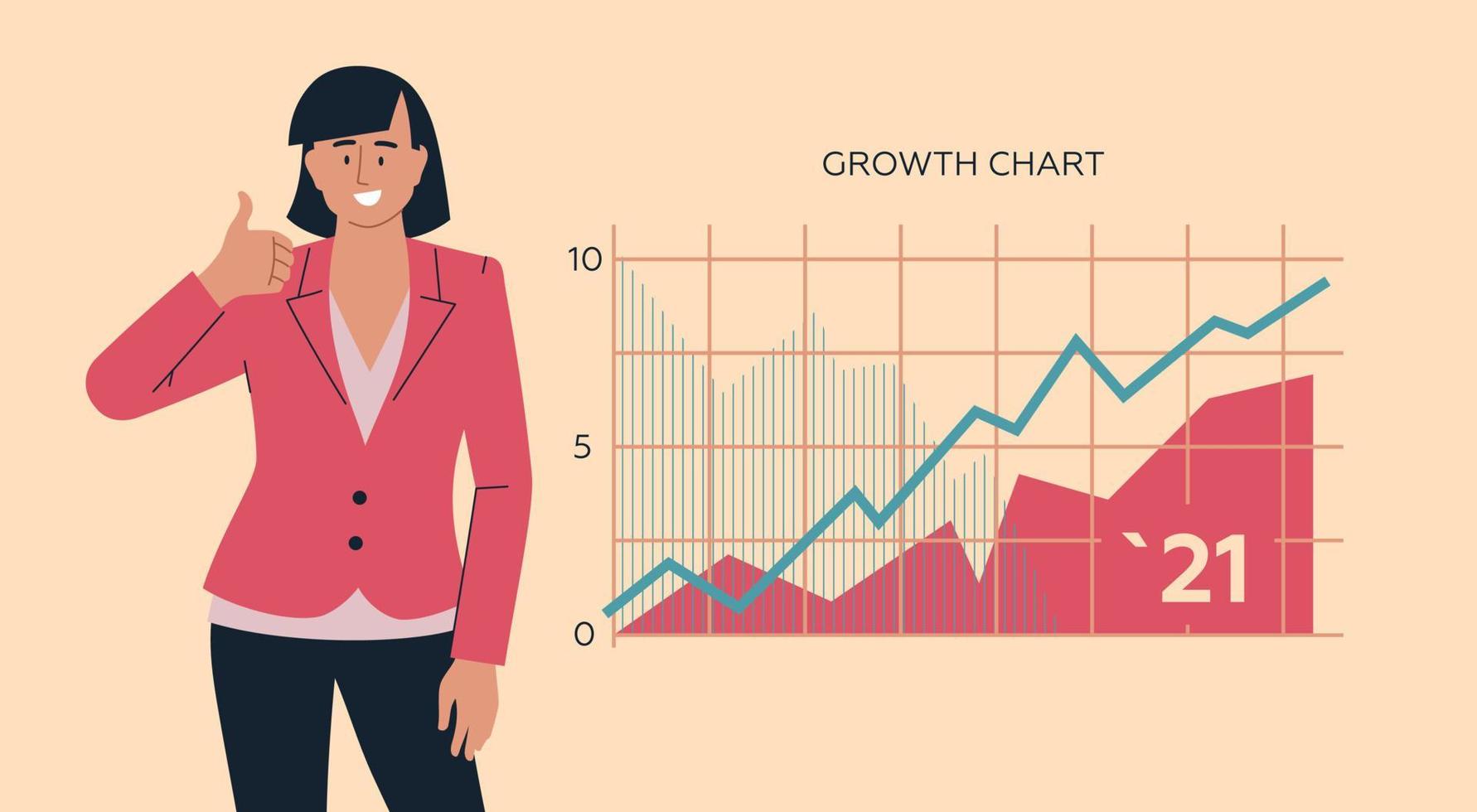 GROWTH CHART

10
5
0

`21