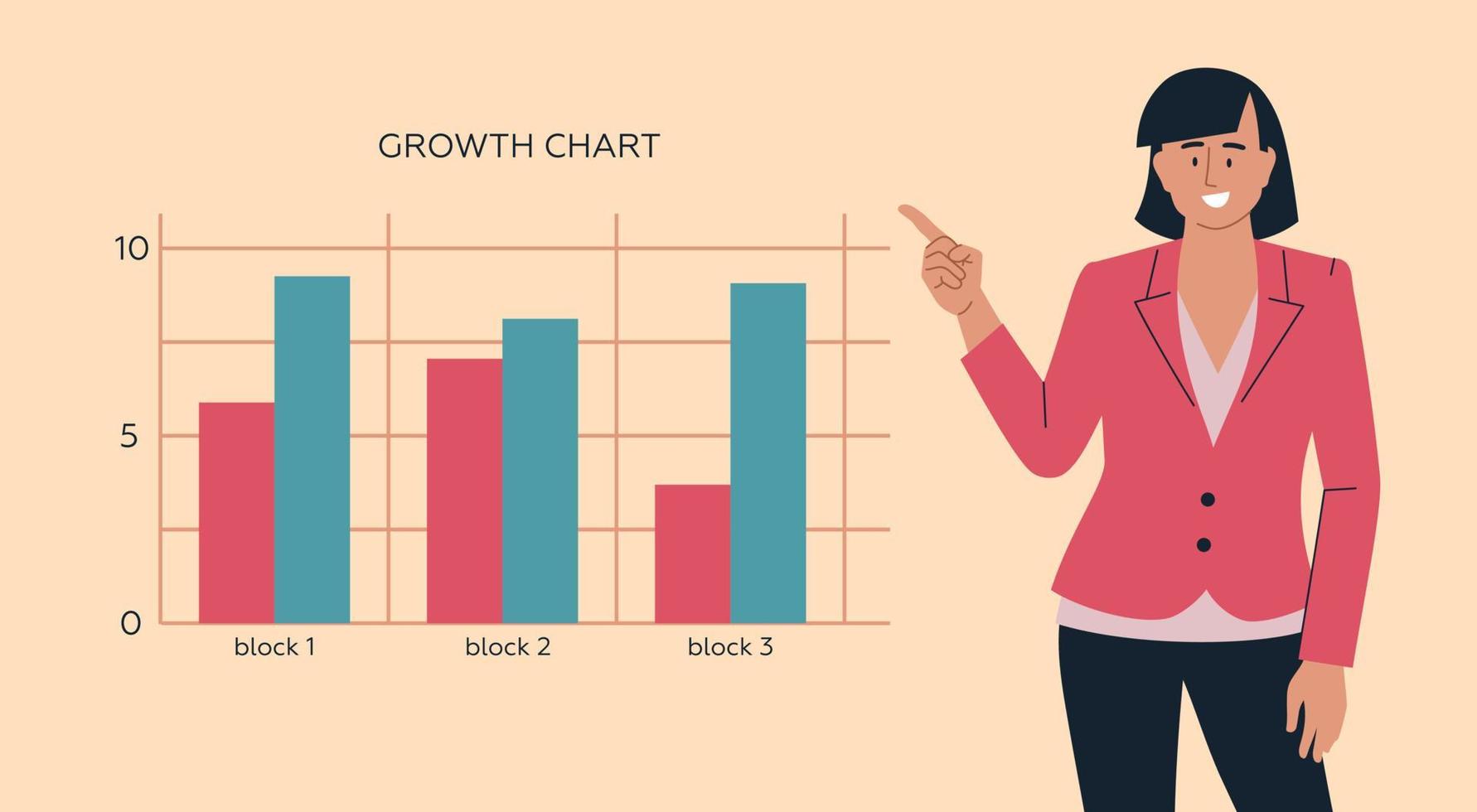 GROWTH CHART

10
5
0

block 1
block 2
block 3