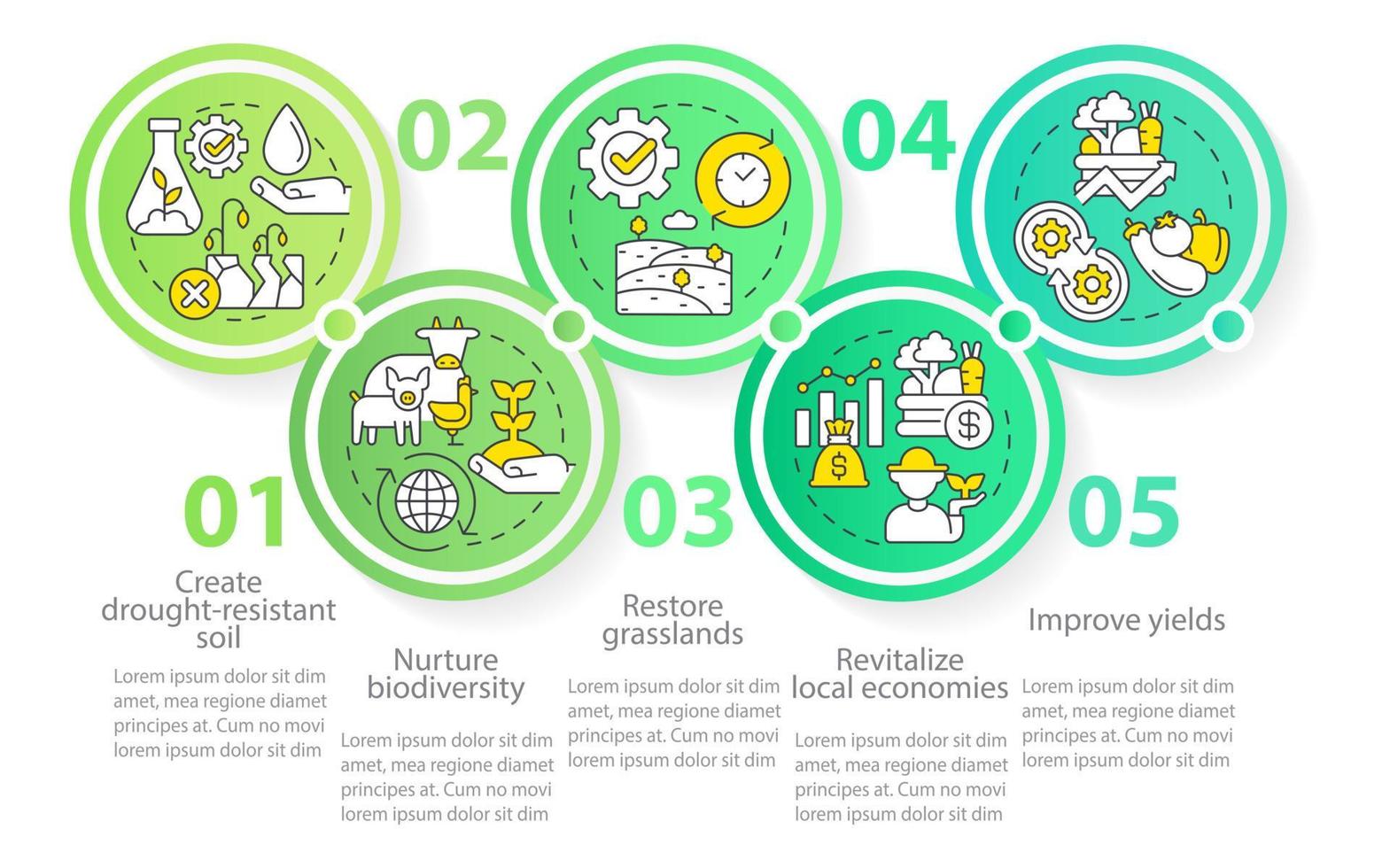 01

Create drought-resistant soil

Lorem ipsum dolor sit dim amet, mea regione diamet principes at. Cum no movi lorem ipsum dolor sit dim

02

Nurture biodiversity

Lorem ipsum dolor sit dim amet, mea regione diamet principes at. Cum no movi lorem ipsum dolor sit dim

03

Restore grasslands

Lorem ipsum dolor sit dim amet, mea regione diamet principes at. Cum no movi lorem ipsum dolor sit dim

04

Revitalize local economies

Lorem ipsum dolor sit dim amet, mea regione diamet principes at. Cum no movi lorem ipsum dolor sit dim

05

Improve yields

Lorem ipsum dolor sit dim amet, mea regione diamet principes at. Cum no movi lorem ipsum dolor sit dim