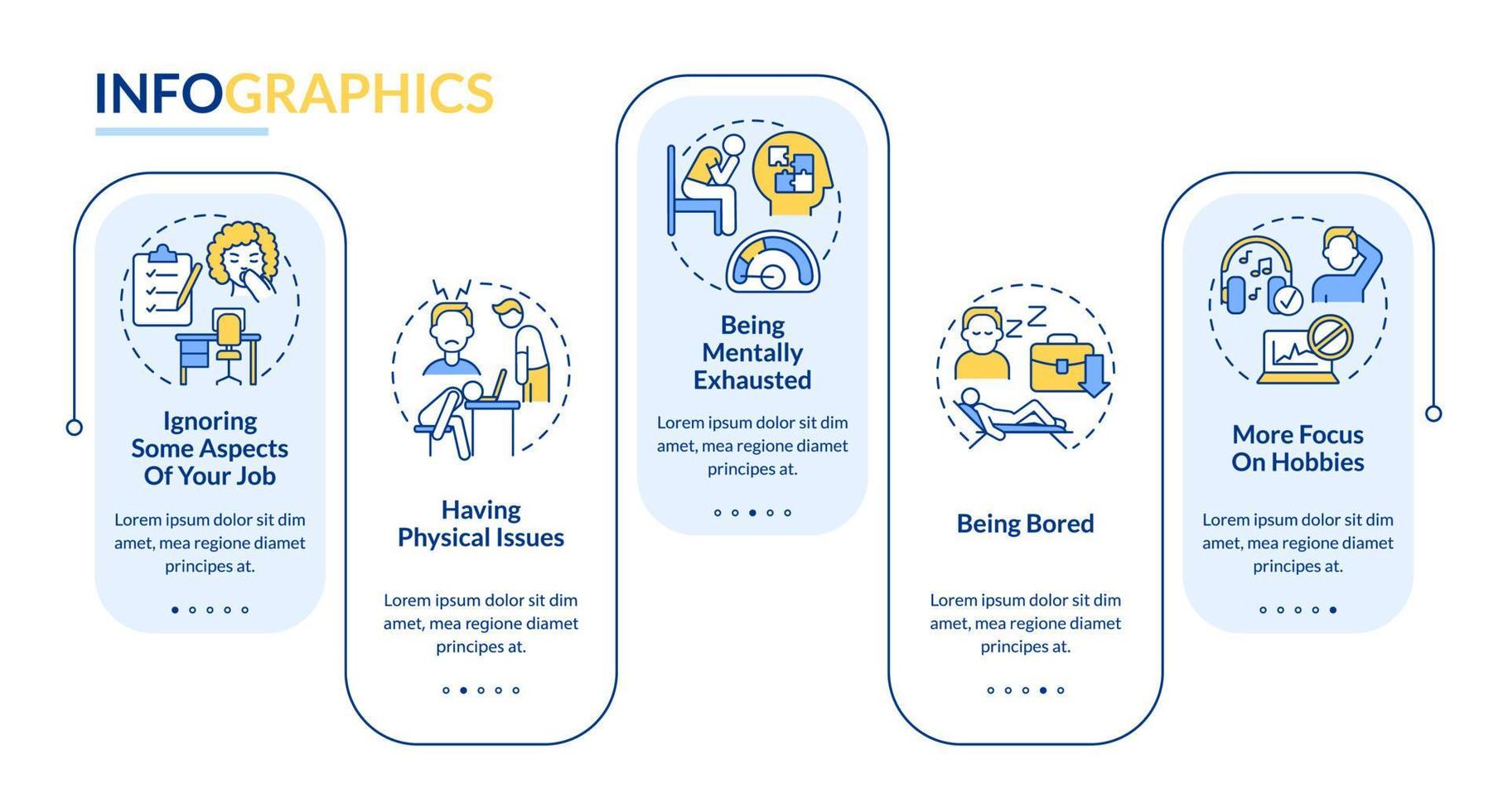 INFOGRAPHICS

Ignoring Some Aspects Of Your Job

Lorem ipsum dolor sit dim amet, mea regione diamet principes at.

Having Physical Issues

Lorem ipsum dolor sit dim amet, mea regione diamet principes at.

Being Mentally Exhausted

Lorem ipsum dolor sit dim amet, mea regione diamet principes at.

Being Bored

Lorem ipsum dolor sit dim amet, mea regione diamet principes at.

More Focus On Hobbies

Lorem ipsum dolor sit dim amet, mea regione diamet principes at.