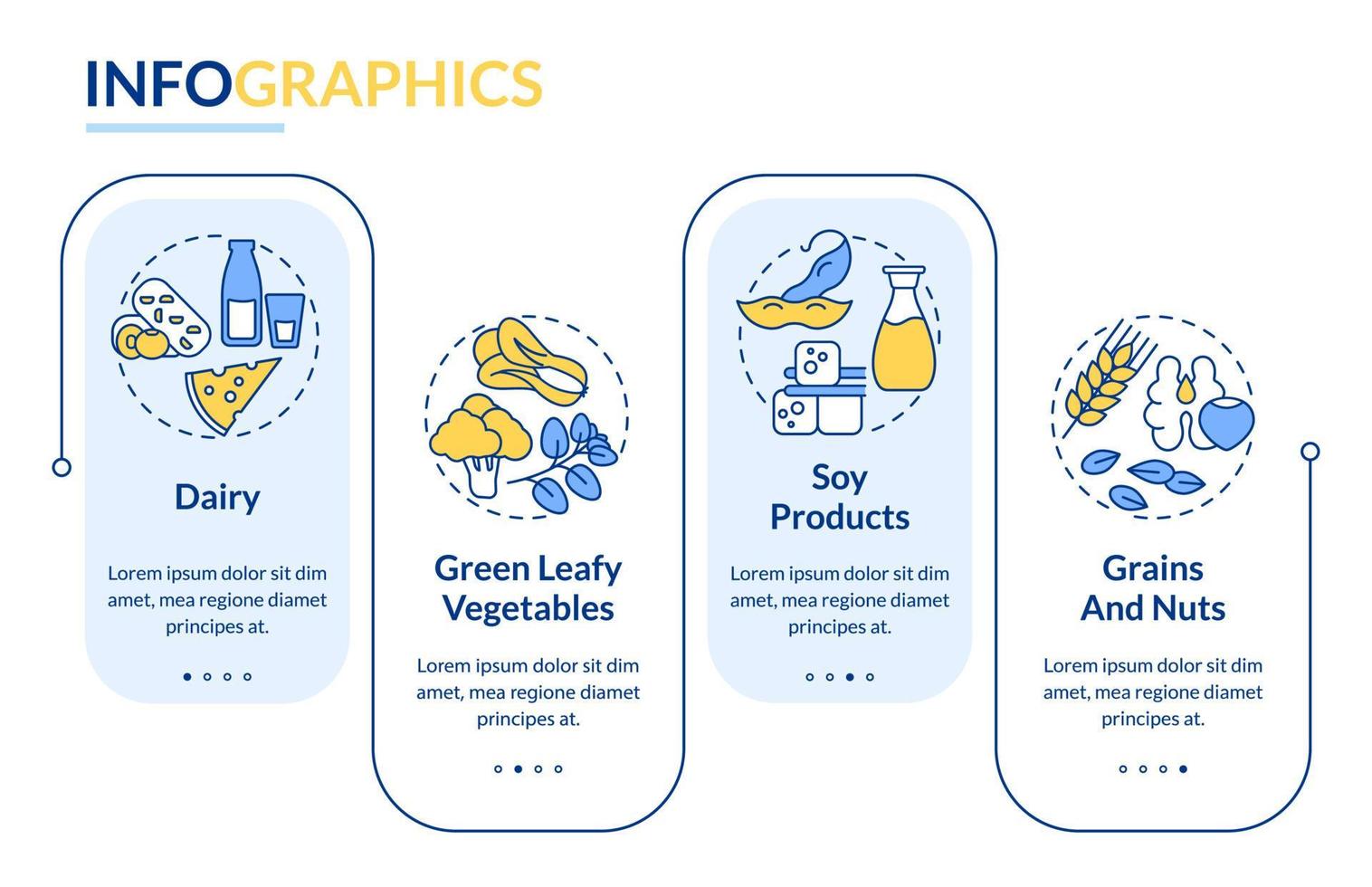 INFOGRAPHICS

Dairy

Lorem ipsum dolor sit dim amet, mea regione diamet principes at.

Green Leafy Vegetables

Lorem ipsum dolor sit dim amet, mea regione diamet principes at.

Soy Products

Lorem ipsum dolor sit dim amet, mea regione diamet principes at.

Grains And Nuts

Lorem ipsum dolor sit dim amet, mea regione diamet principes at.