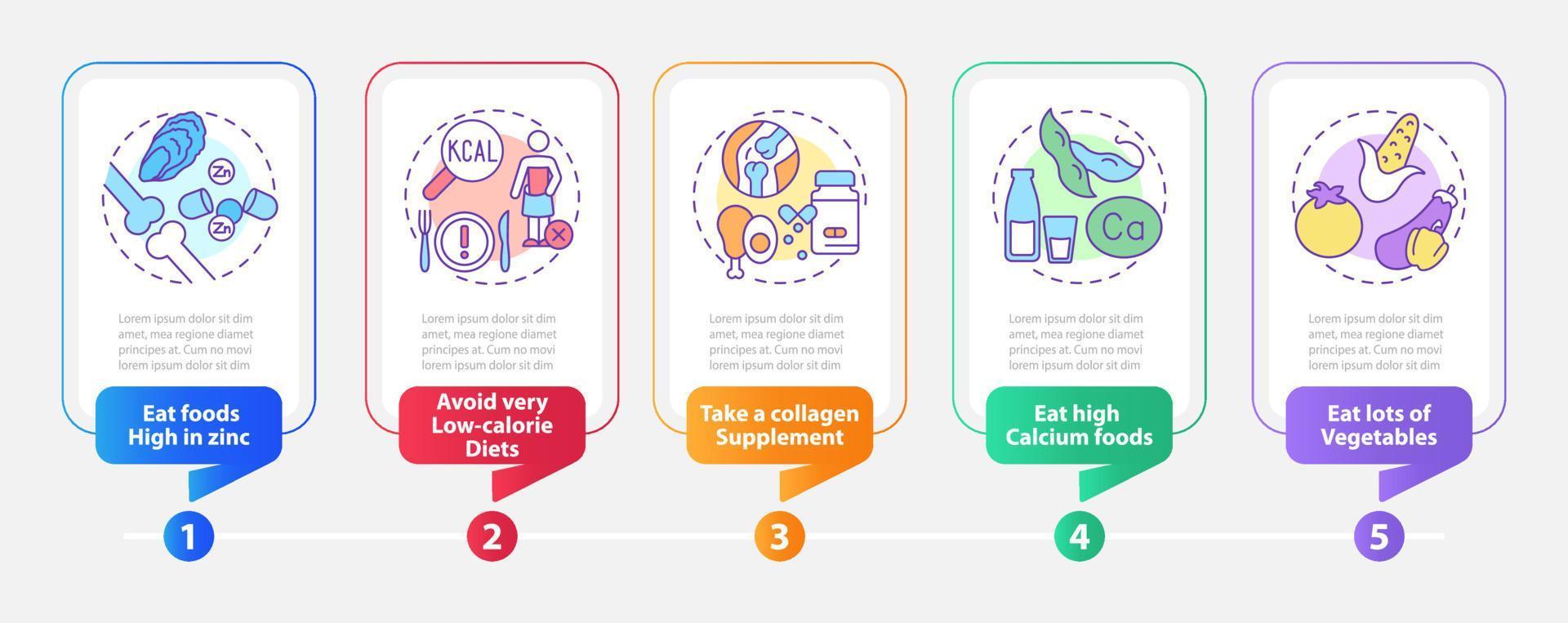 Zn
Zn

Lorem ipsum dolor sit dim amet, mea regione diamet principes at. Cum no movi lorem ipsum dolor sit dim

Eat foods High in zinc

1

KCAL

Lorem ipsum dolor sit dim amet, mea regione diamet principes at. Cum no movi lorem ipsum dolor sit dim

Avoid very Low-calorie Diets

2

Lorem ipsum dolor sit dim amet, mea regione diamet principes at. Cum no movi lorem ipsum dolor sit dim

Take a collagen Supplement

3

Ca

Lorem ipsum dolor sit dim amet, mea regione diamet principes at. Cum no movi lorem ipsum dolor sit dim

Eat high Calcium foods

4

Lorem ipsum dolor sit dim amet, mea regione diamet principes at. Cum no movi lorem ipsum dolor sit dim

Eat lots of Vegetables

5