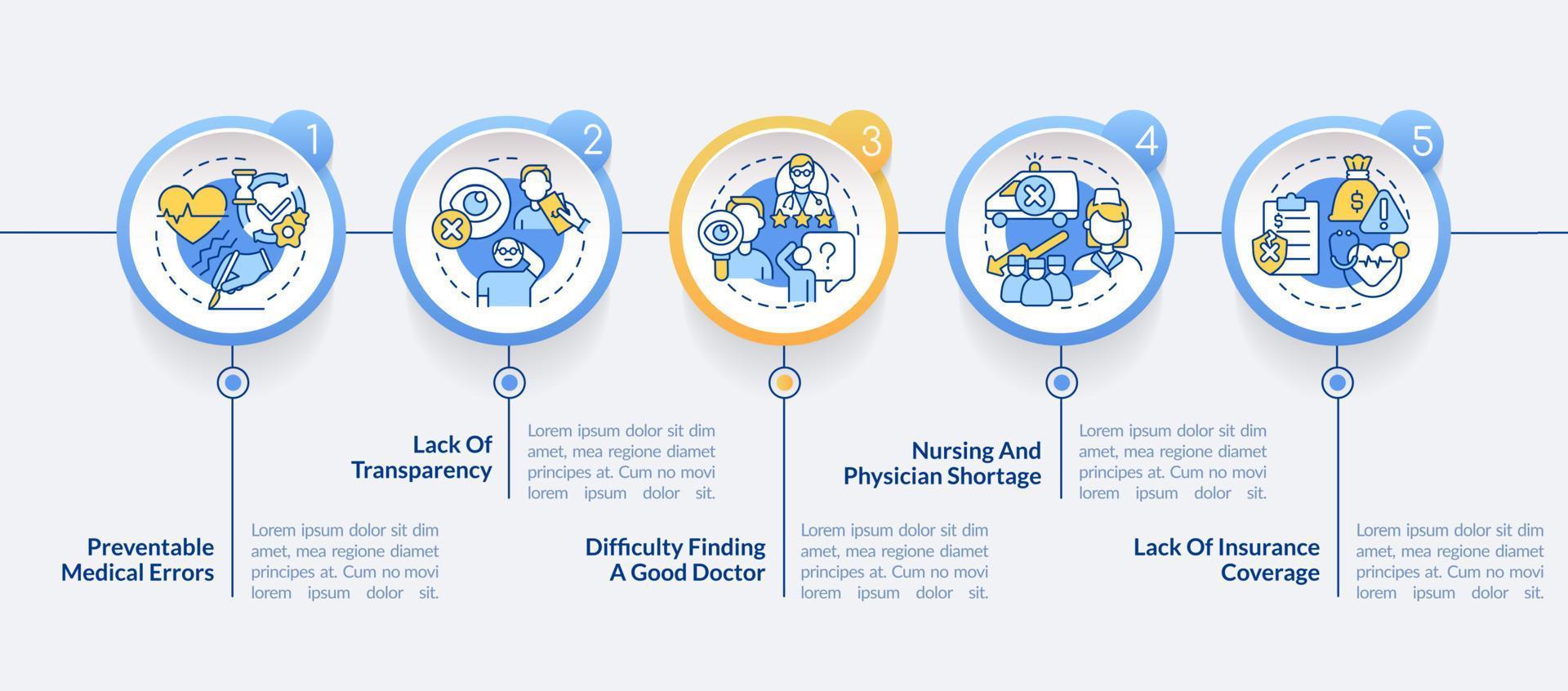 1

Preventable Medical Errors

Lorem ipsum dolor sit dim amet, mea regione diamet principes at. Cum no movi lorem ipsum dolor sit.

2

Lack Of Transparency

Lorem ipsum dolor sit dim amet, mea regione diamet principes at. Cum no movi lorem ipsum dolor sit.

3

Difficulty Finding A Good Doctor

Lorem ipsum dolor sit dim amet, mea regione diamet principes at. Cum no movi lorem ipsum dolor sit.

4

Nursing And Physician Shortage

Lorem ipsum dolor sit dim amet, mea regione diamet principes at. Cum no movi lorem ipsum dolor sit.

5

Lack Of Insurance Coverage

Lorem ipsum dolor sit dim amet, mea regione diamet principes at. Cum no movi lorem ipsum dolor sit.