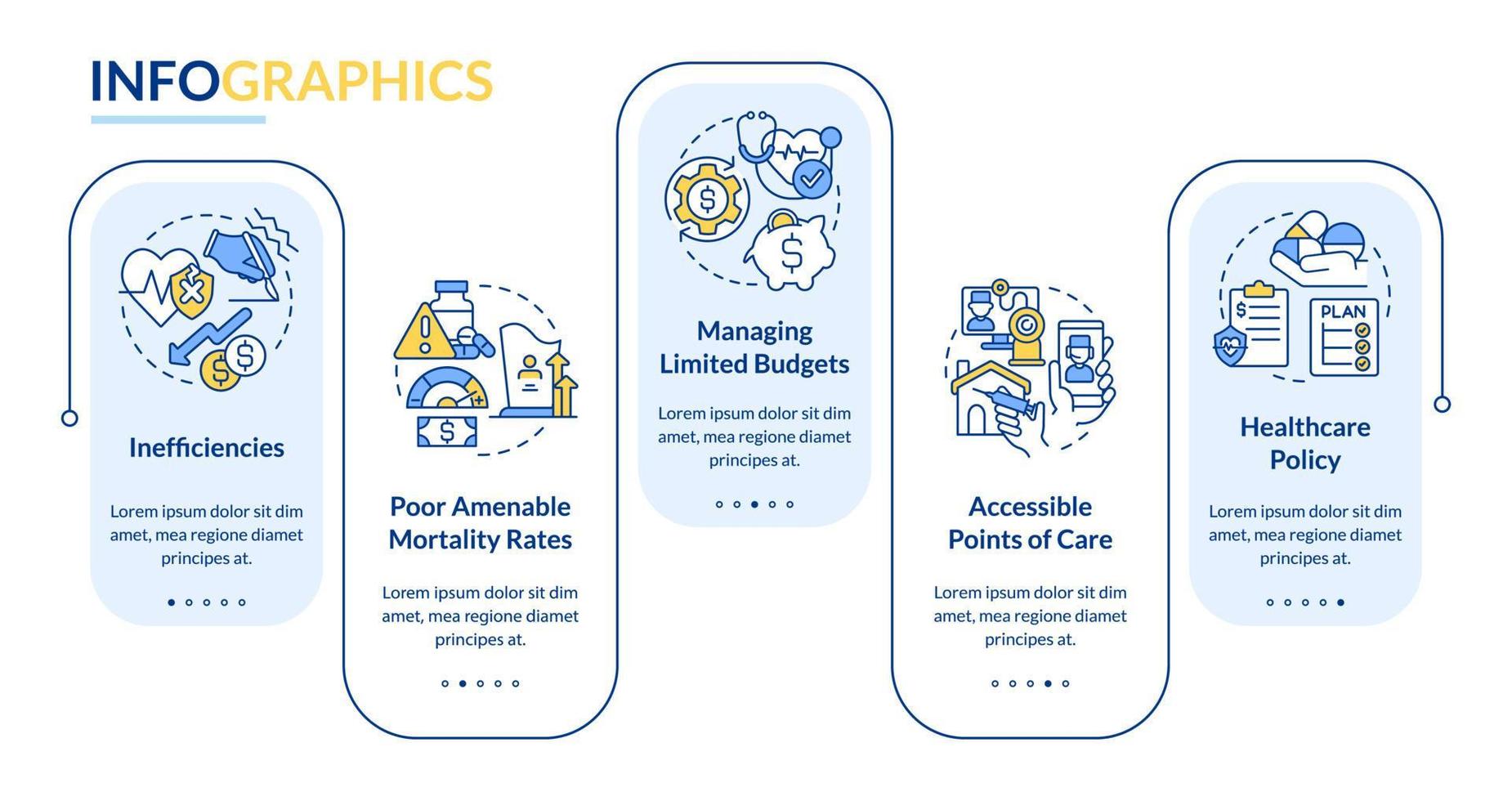 INFOGRAPHICS

Inefficiencies

Lorem ipsum dolor sit dim amet, mea regione diamet principes at.

Poor Amenable Mortality Rates

Lorem ipsum dolor sit dim amet, mea regione diamet principes at.

Managing Limited Budgets

Lorem ipsum dolor sit dim amet, mea regione diamet principes at.

Accessible Points of Care

Lorem ipsum dolor sit dim amet, mea regione diamet principes at.

PLAN

Healthcare Policy

Lorem ipsum dolor sit dim amet, mea regione diamet principes at.