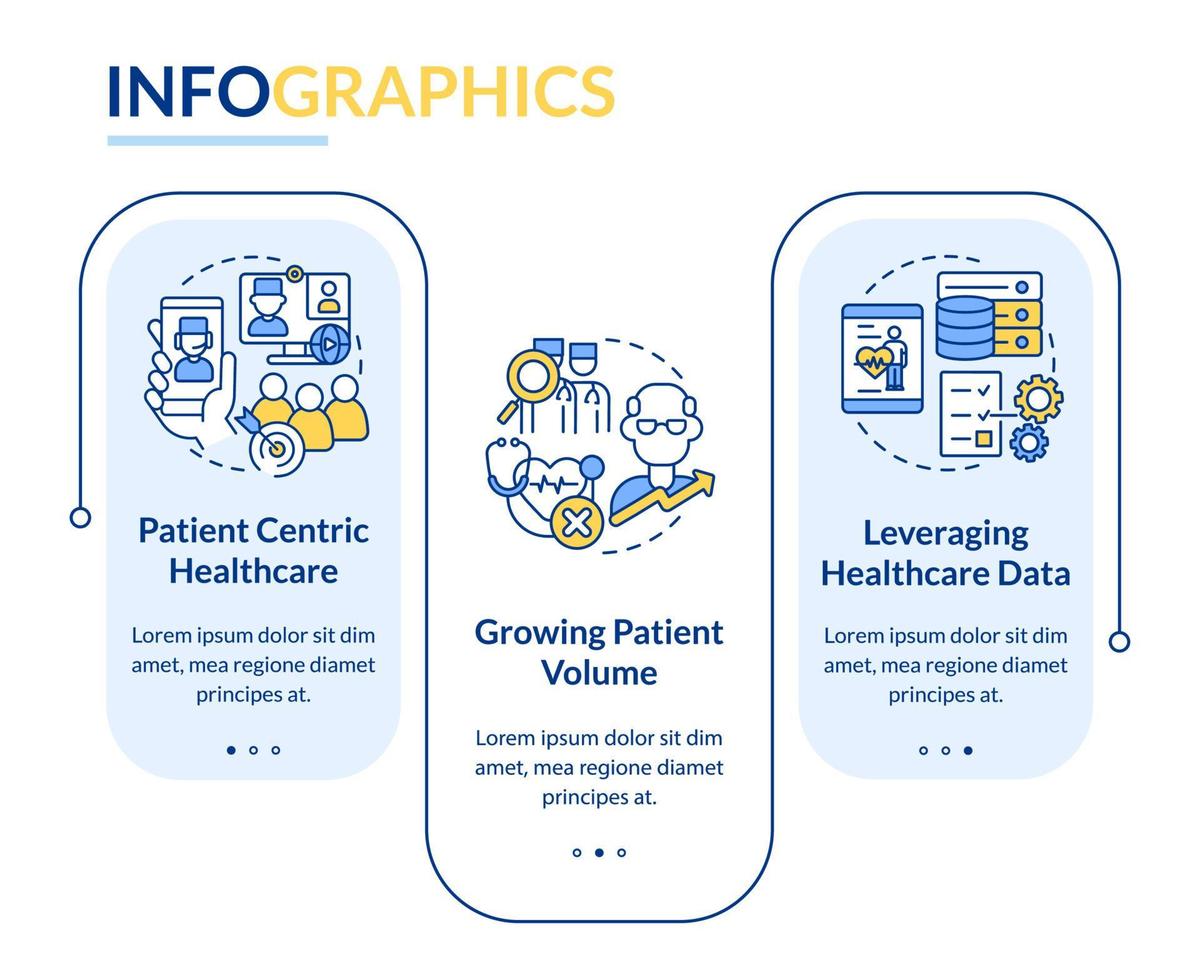 INFOGRAPHICS

Patient Centric Healthcare

Lorem ipsum dolor sit dim amet, mea regione diamet principes at.

Growing Patient Volume

Lorem ipsum dolor sit dim amet, mea regione diamet principes at.

Leveraging Healthcare Data

Lorem ipsum dolor sit dim amet, mea regione diamet principes at.