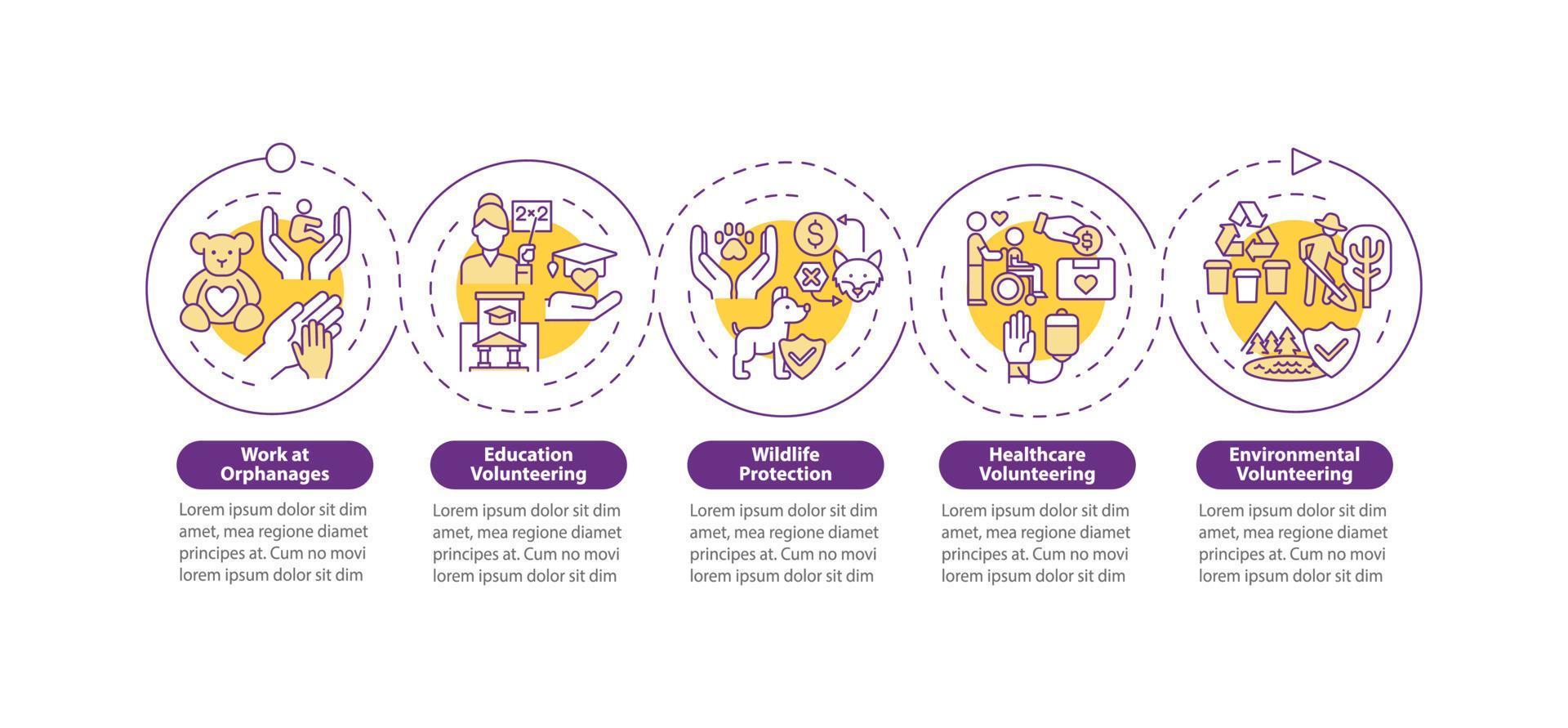 2×2

Work at Orphanages

Lorem ipsum dolor sit dim amet, mea regione diamet principes at. Cum no movi lorem ipsum dolor sit dim

Education Volunteering

Lorem ipsum dolor sit dim amet, mea regione diamet principes at. Cum no movi lorem ipsum dolor sit dim

Wildlife Protection

Lorem ipsum dolor sit dim amet, mea regione diamet principes at. Cum no movi lorem ipsum dolor sit dim

Healthcare Volunteering

Lorem ipsum dolor sit dim amet, mea regione diamet principes at. Cum no movi lorem ipsum dolor sit dim

Environmental Volunteering

Lorem ipsum dolor sit dim amet, mea regione diamet principes at. Cum no movi lorem ipsum dolor sit dim