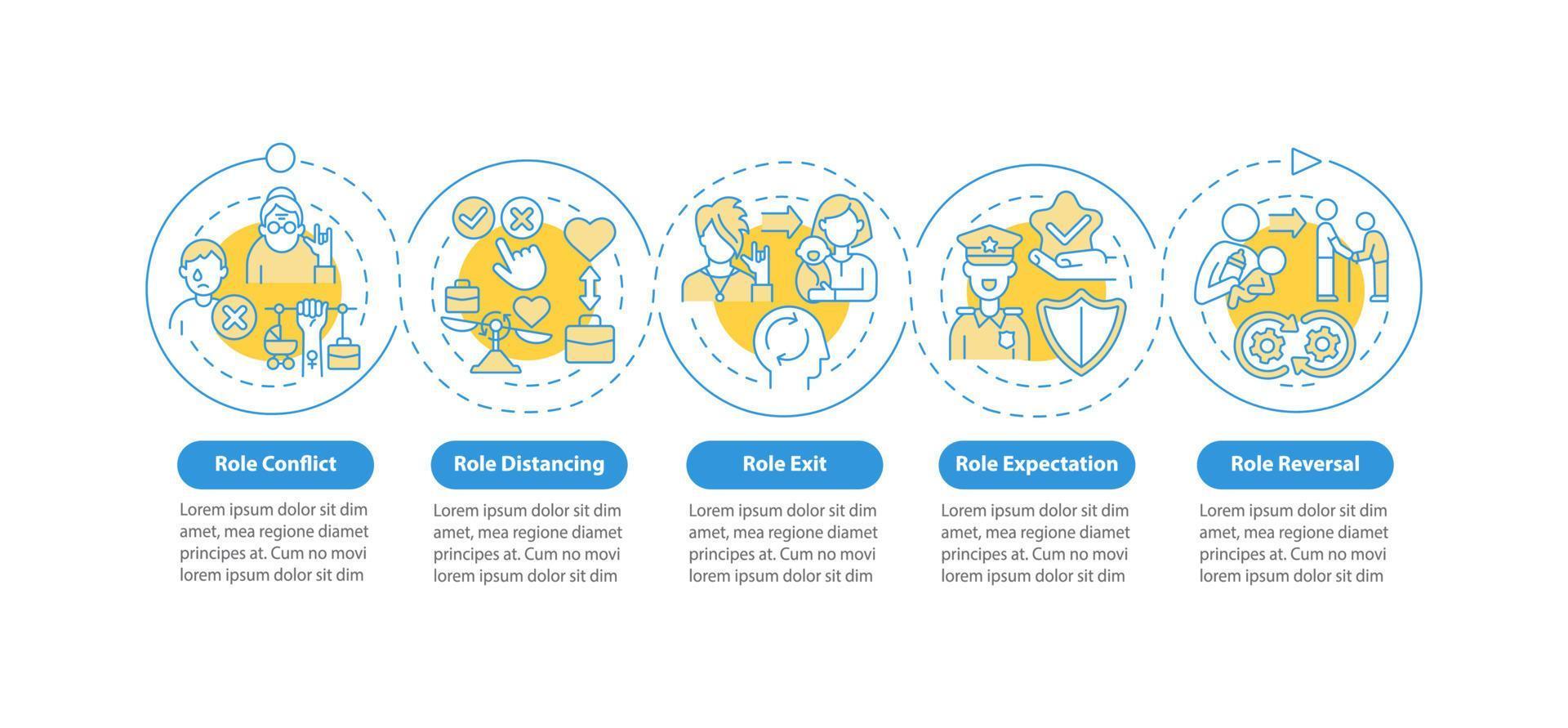 Role Conflict

Lorem ipsum dolor sit dim amet, mea regione diamet principes at. Cum no movi lorem ipsum dolor sit dim

Role Distancing

Lorem ipsum dolor sit dim amet, mea regione diamet principes at. Cum no movi lorem ipsum dolor sit dim

Role Exit

Lorem ipsum dolor sit dim amet, mea regione diamet principes at. Cum no movi lorem ipsum dolor sit dim

Role Expectation

Lorem ipsum dolor sit dim amet, mea regione diamet principes at. Cum no movi lorem ipsum dolor sit dim

Role Reversal

Lorem ipsum dolor sit dim amet, mea regione diamet principes at. Cum no movi lorem ipsum dolor sit dim