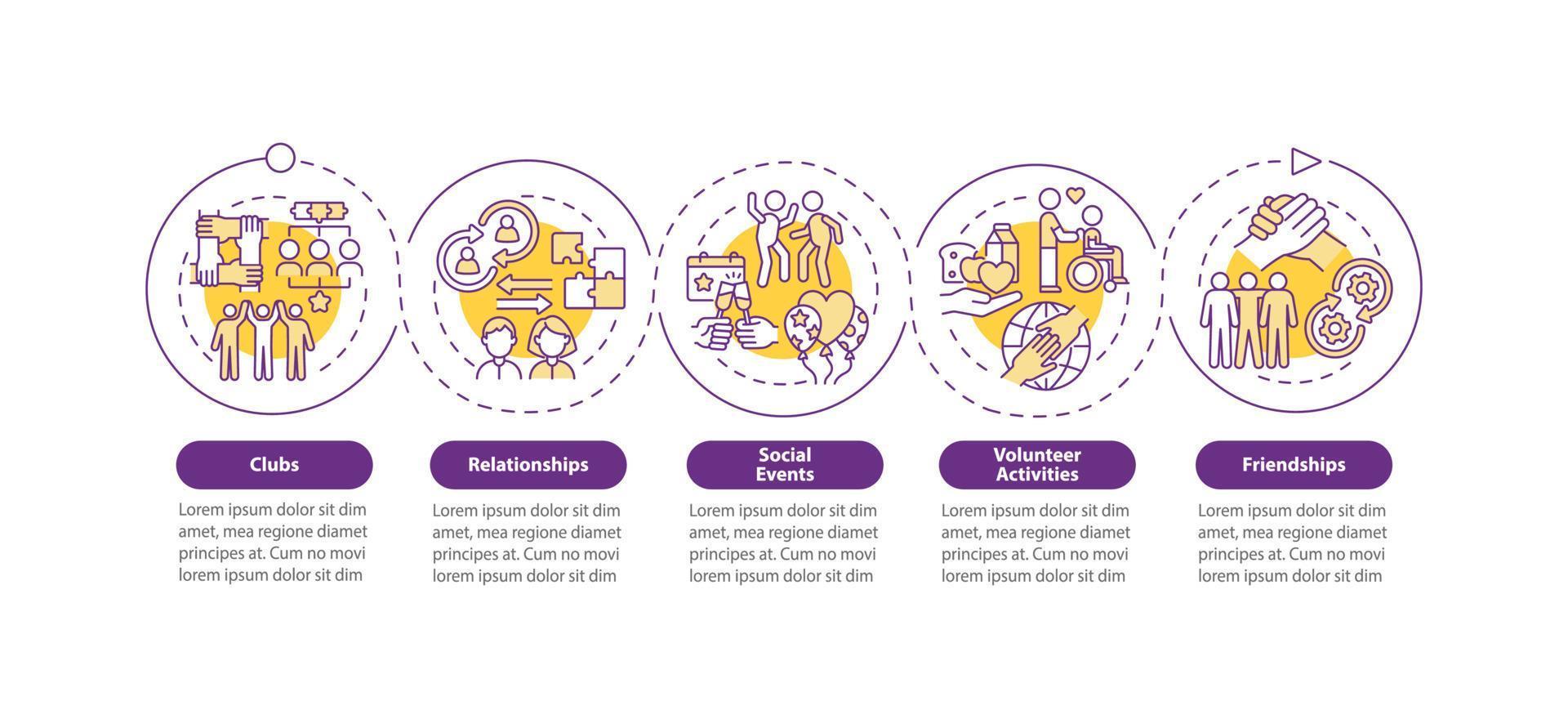 Clubs

Lorem ipsum dolor sit dim amet, mea regione diamet principes at. Cum no movi lorem ipsum dolor sit dim

Relationships

Lorem ipsum dolor sit dim amet, mea regione diamet principes at. Cum no movi lorem ipsum dolor sit dim

Social Events

Lorem ipsum dolor sit dim amet, mea regione diamet principes at. Cum no movi lorem ipsum dolor sit dim

Volunteer Activities

Lorem ipsum dolor sit dim amet, mea regione diamet principes at. Cum no movi lorem ipsum dolor sit dim

Friendships

Lorem ipsum dolor sit dim amet, mea regione diamet principes at. Cum no movi lorem ipsum dolor sit dim