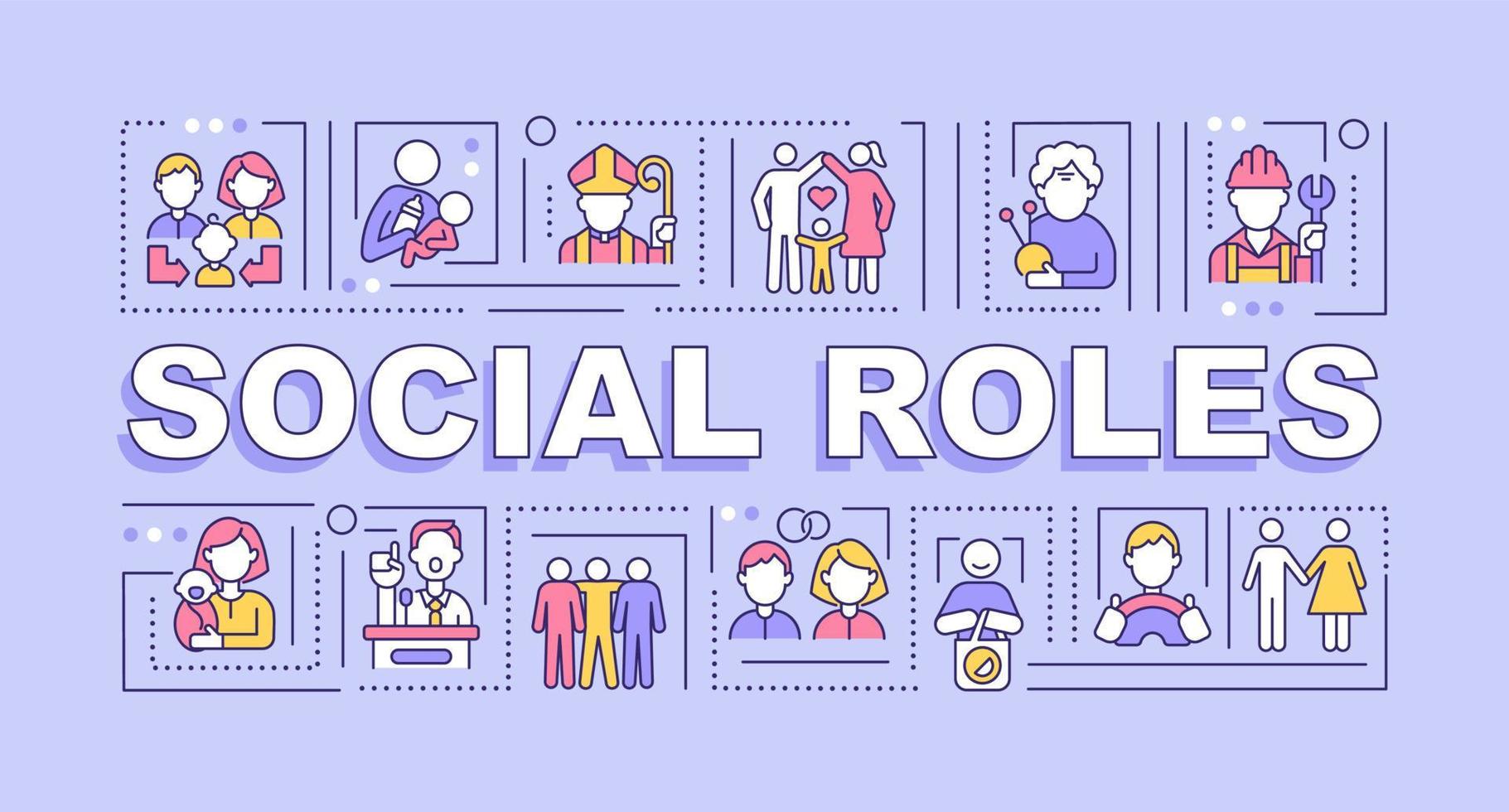 SOCIAL ROLES