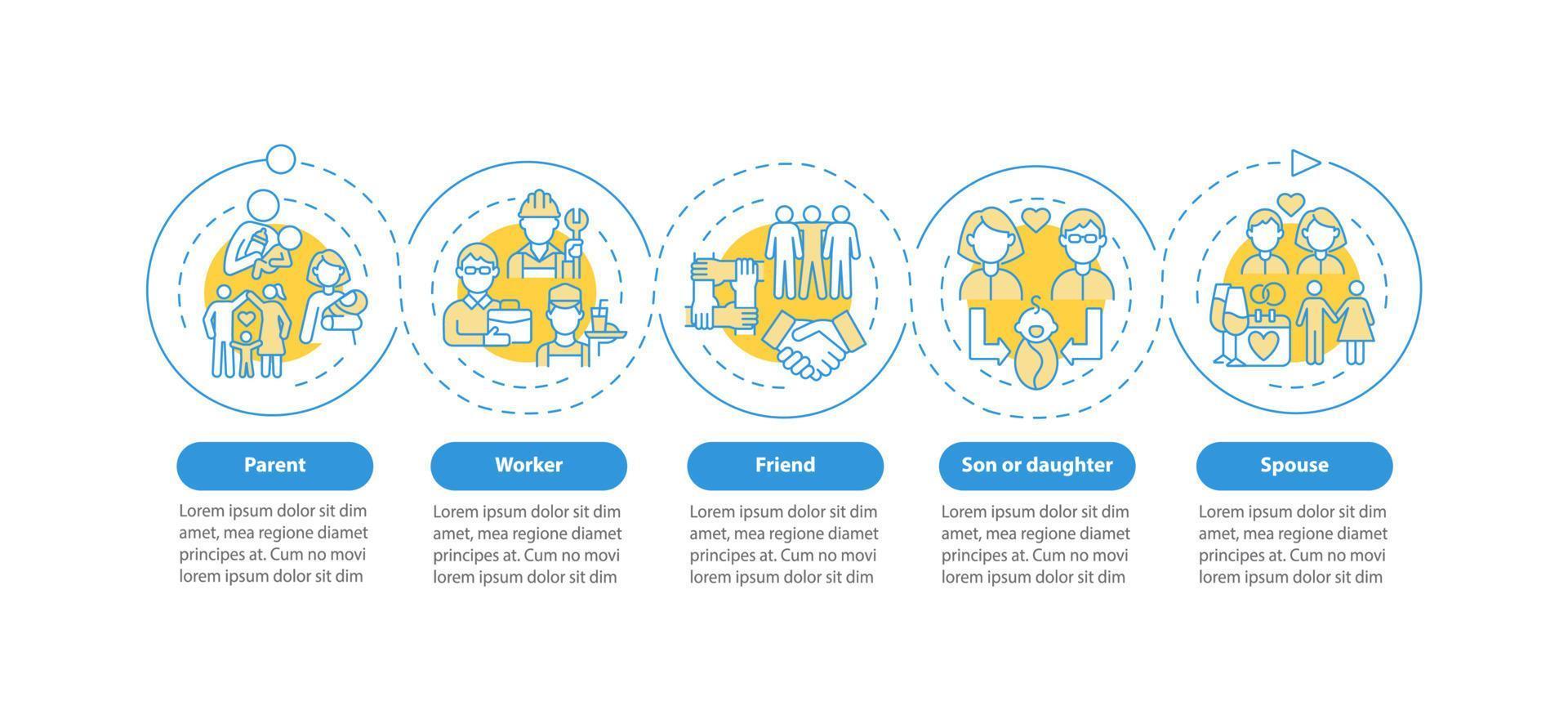 Parent

Lorem ipsum dolor sit dim amet, mea regione diamet principes at. Cum no movi lorem ipsum dolor sit dim

Worker

Lorem ipsum dolor sit dim amet, mea regione diamet principes at. Cum no movi lorem ipsum dolor sit dim

Friend

Lorem ipsum dolor sit dim amet, mea regione diamet principes at. Cum no movi lorem ipsum dolor sit dim

Son or daughter

Lorem ipsum dolor sit dim amet, mea regione diamet principes at. Cum no movi lorem ipsum dolor sit dim

Spouse

Lorem ipsum dolor sit dim amet, mea regione diamet principes at. Cum no movi lorem ipsum dolor sit dim