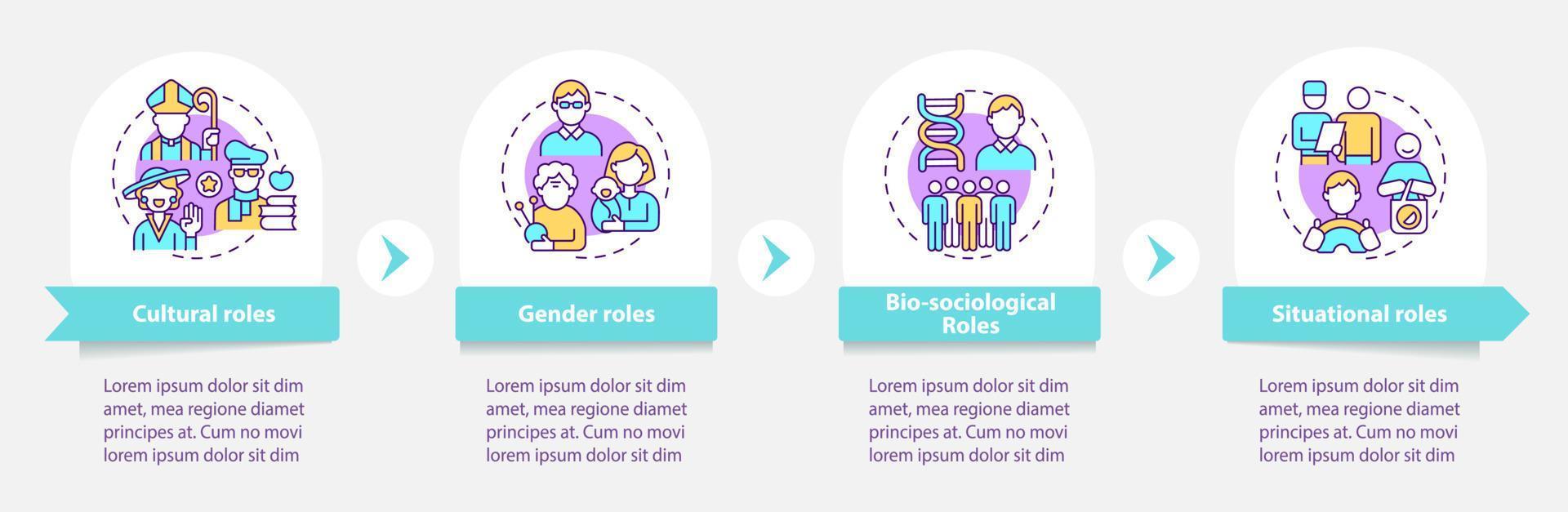 Cultural roles

Lorem ipsum dolor sit dim amet, mea regione diamet principes at. Cum no movi lorem ipsum dolor sit dim

Gender roles

Lorem ipsum dolor sit dim amet, mea regione diamet principes at. Cum no movi lorem ipsum dolor sit dim

Bio-sociological Roles

Lorem ipsum dolor sit dim amet, mea regione diamet principes at. Cum no movi lorem ipsum dolor sit dim

Situational roles

Lorem ipsum dolor sit dim amet, mea regione diamet principes at. Cum no movi lorem ipsum dolor sit dim