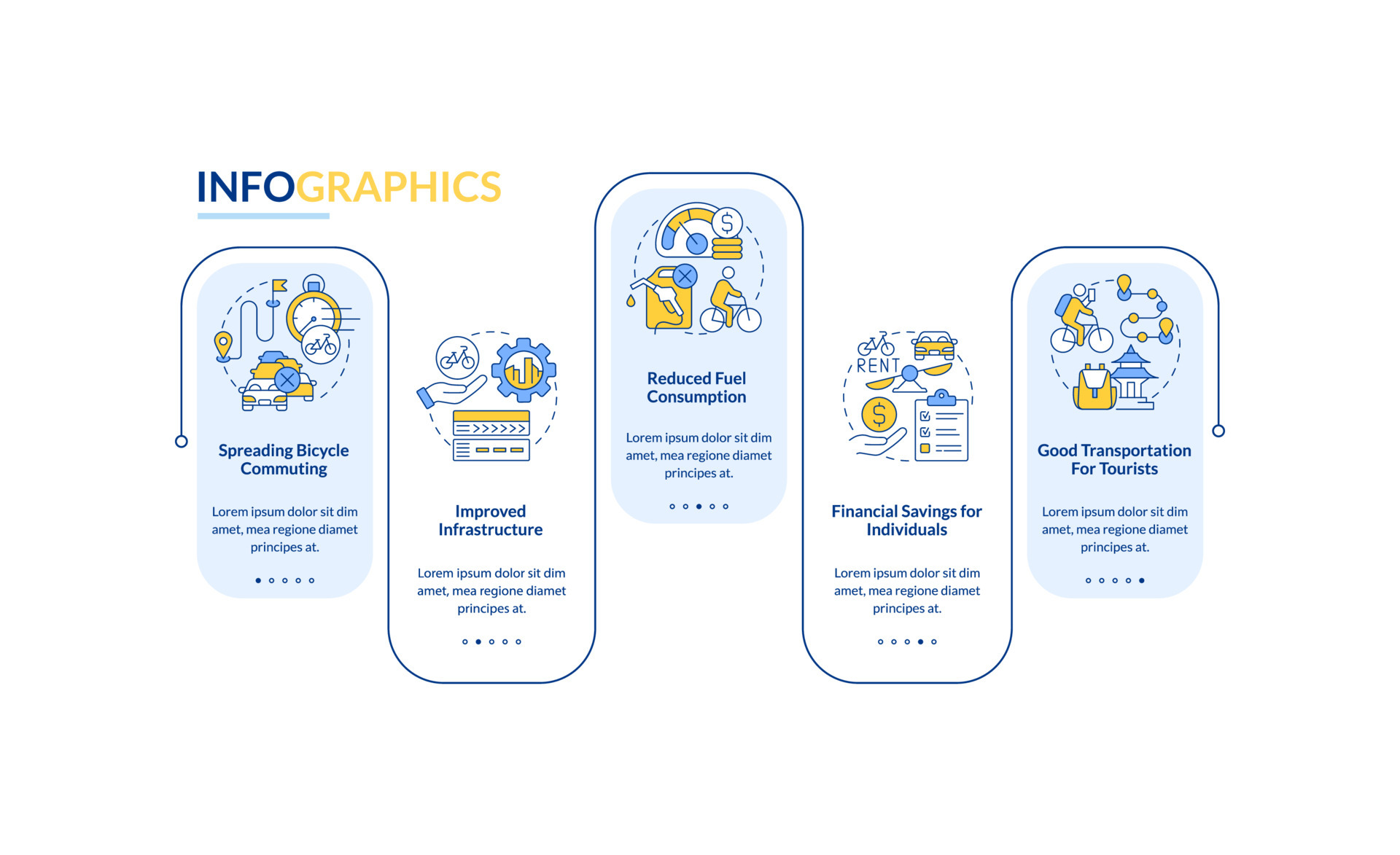 INFOGRAPHICS

Spreading Bicycle Commuting

Lorem ipsum dolor sit dim amet, mea regione diamet principes at.

Improved Infrastructure

Lorem ipsum dolor sit dim amet, mea regione diamet principes at.

Reduced Fuel Consumption

Lorem ipsum dolor sit dim amet, mea regione diamet principes at.

RENT

Financial Savings for Individuals

Lorem ipsum dolor sit dim amet, mea regione diamet principes at.

Good Transportation For Tourists

Lorem ipsum dolor sit dim amet, mea regione diamet principes at.