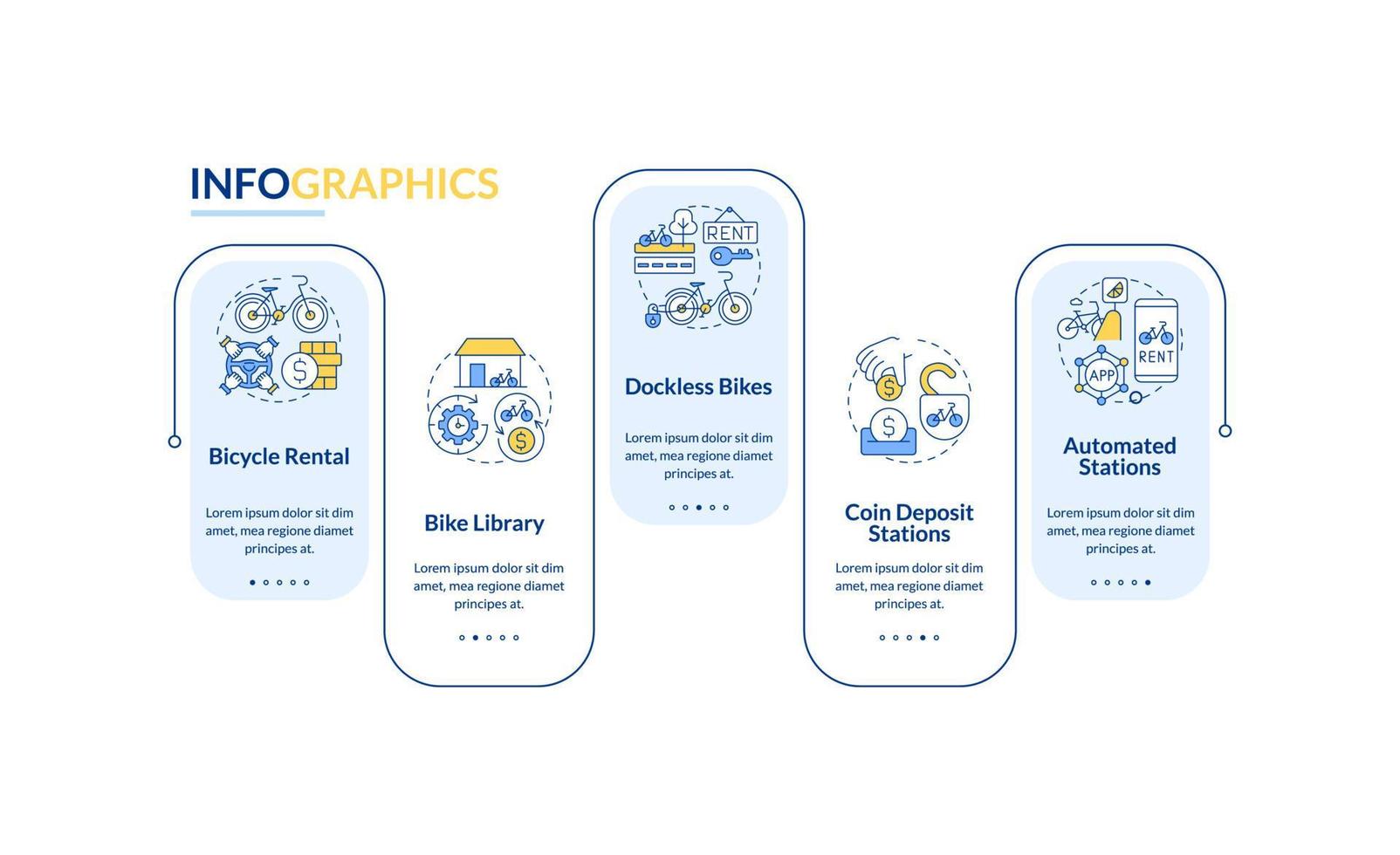 INFOGRAPHICS

Bicycle Rental

Lorem ipsum dolor sit dim amet, mea regione diamet principes at.

Bike Library

Lorem ipsum dolor sit dim amet, mea regione diamet principes at.

RENT

Dockless Bikes

Lorem ipsum dolor sit dim amet, mea regione diamet principes at.

Coin Deposit Stations

Lorem ipsum dolor sit dim amet, mea regione diamet principes at.

APP

RENT

Automated Stations

Lorem ipsum dolor sit dim amet, mea regione diamet principes at.