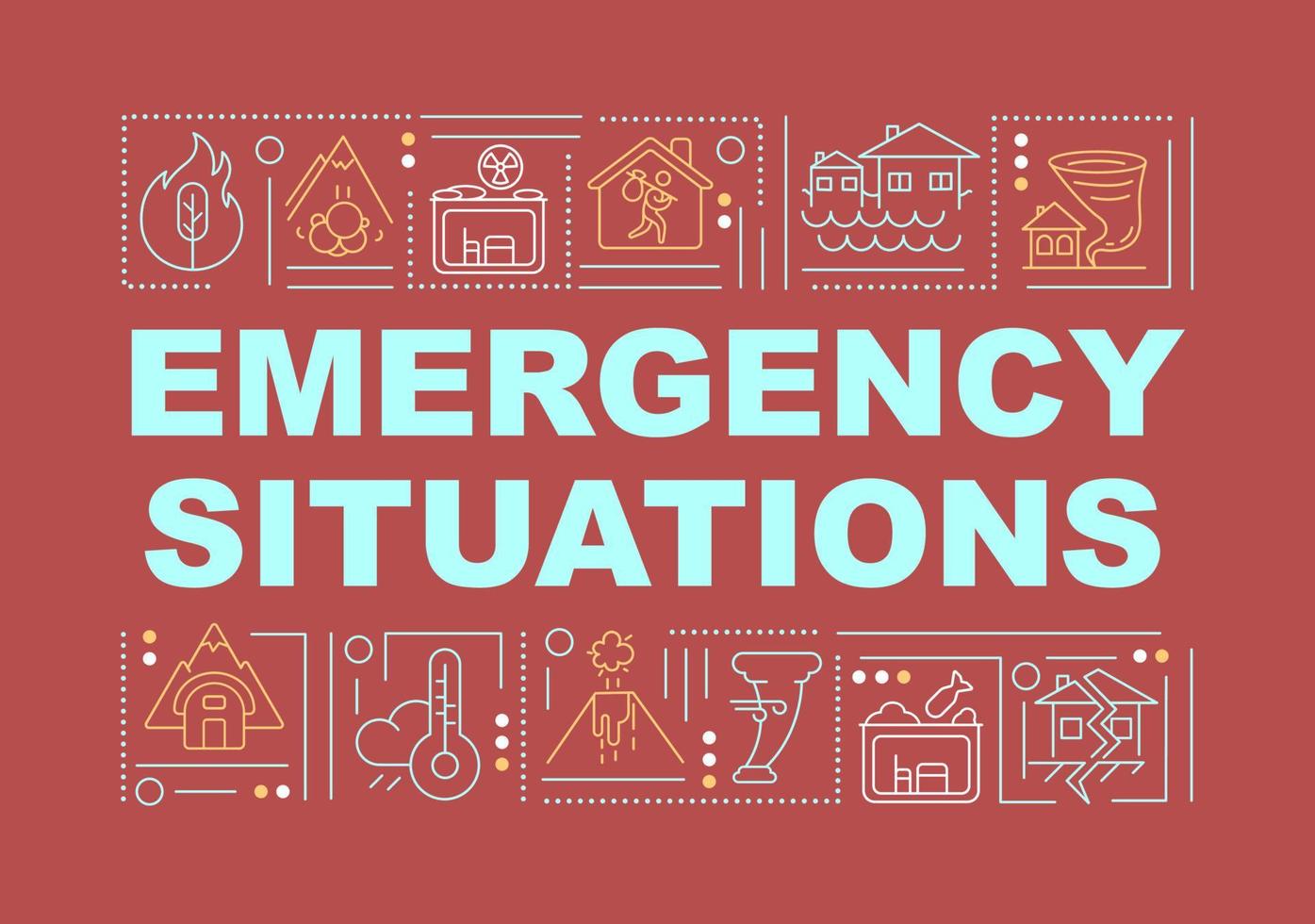 EMERGENCY SITUATIONS