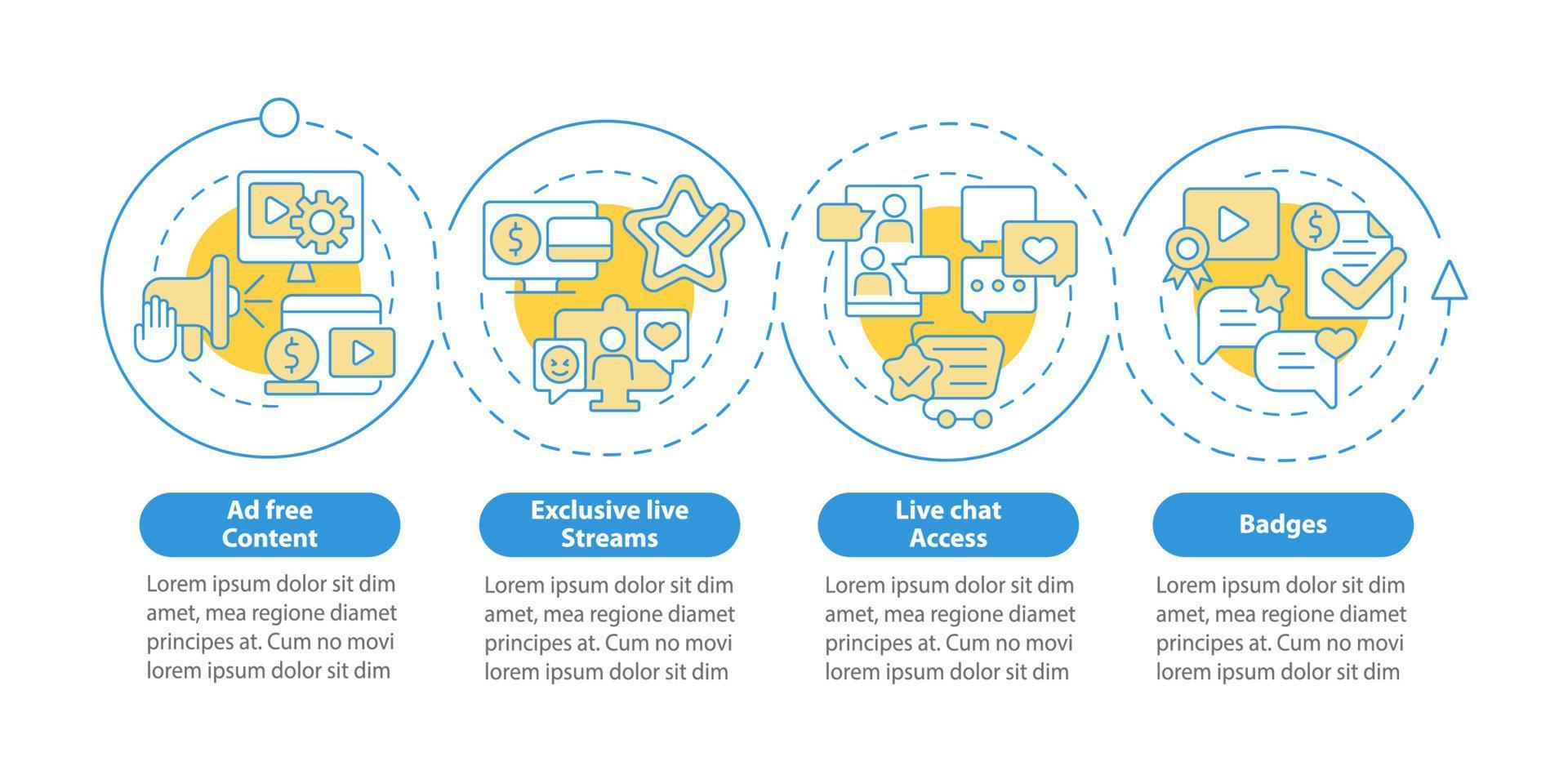 Ad free Content

Lorem ipsum dolor sit dim amet, mea regione diamet principes at. Cum no movi lorem ipsum dolor sit dim

Exclusive live Streams

Lorem ipsum dolor sit dim amet, mea regione diamet principes at. Cum no movi lorem ipsum dolor sit dim

Live chat Access

Lorem ipsum dolor sit dim amet, mea regione diamet principes at. Cum no movi lorem ipsum dolor sit dim

Badges

Lorem ipsum dolor sit dim amet, mea regione diamet principes at. Cum no movi lorem ipsum dolor sit dim