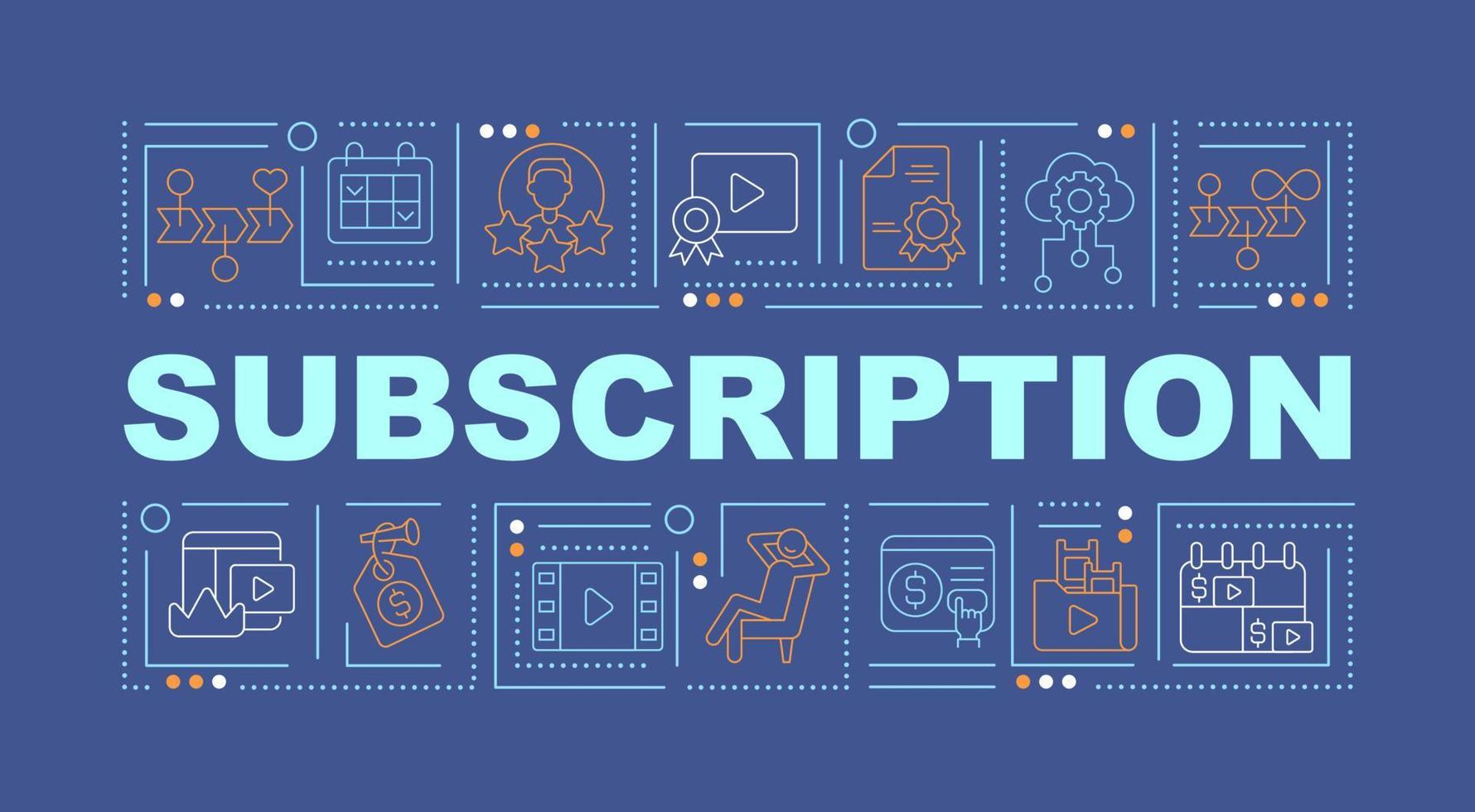 SUBSCRIPTION