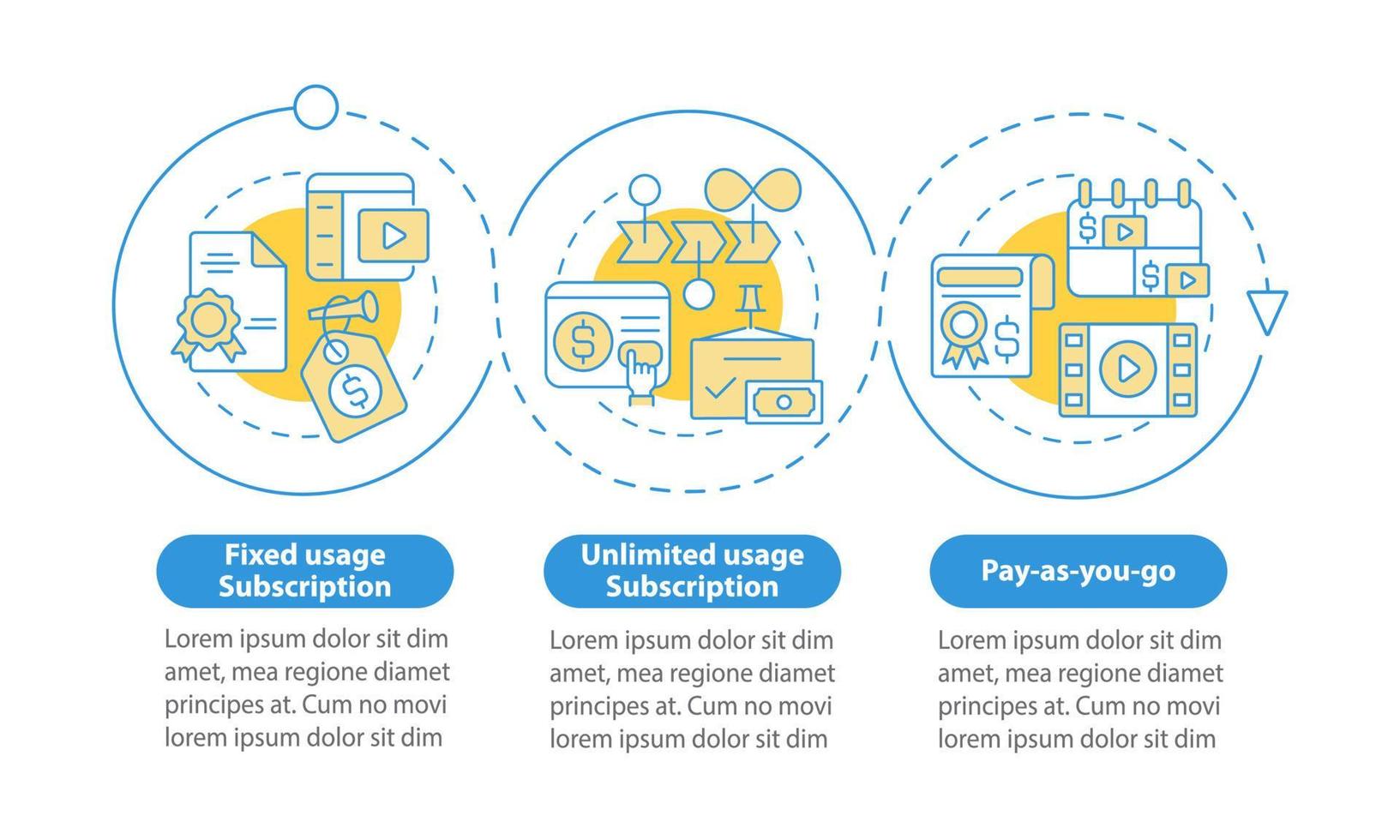 Fixed usage Subscription

Lorem ipsum dolor sit dim amet, mea regione diamet principes at. Cum no movi lorem ipsum dolor sit dim

Unlimited usage Subscription

Lorem ipsum dolor sit dim amet, mea regione diamet principes at. Cum no movi lorem ipsum dolor sit dim

Pay-as-you-go

Lorem ipsum dolor sit dim amet, mea regione diamet principes at. Cum no movi lorem ipsum dolor sit dim