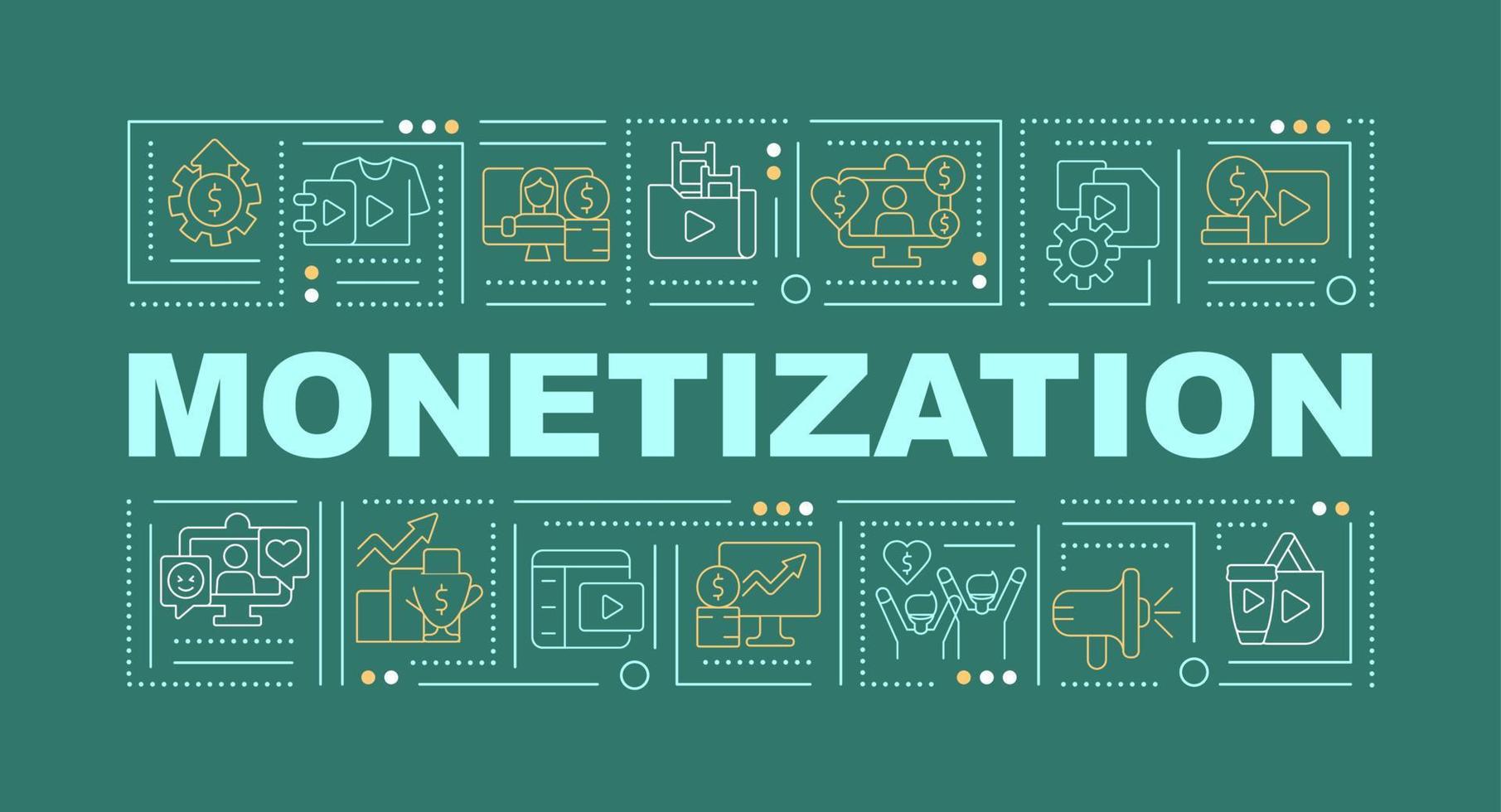 MONETIZATION