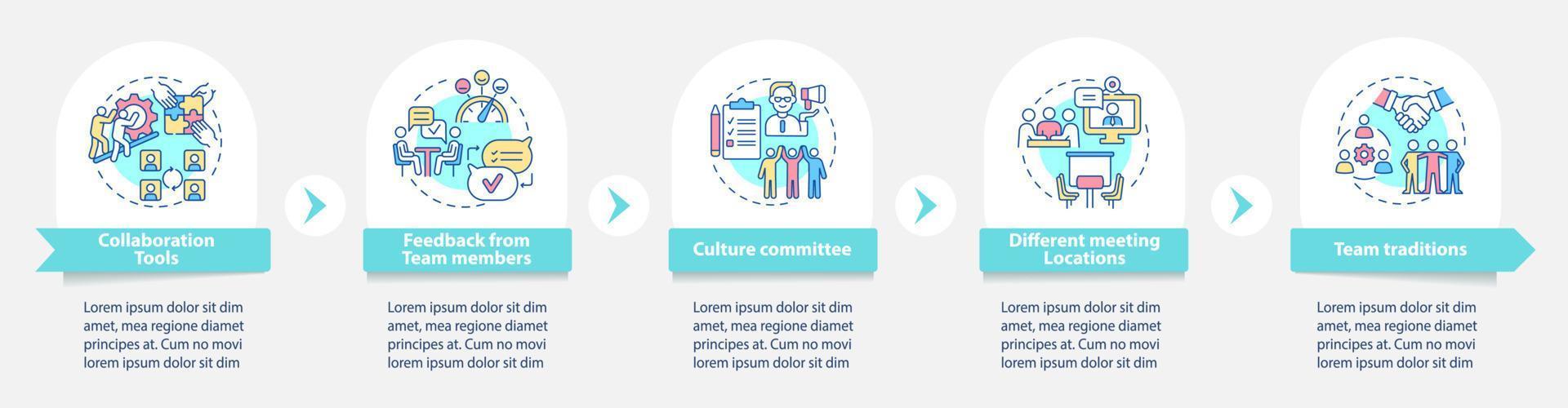 Collaboration Tools

Lorem ipsum dolor sit dim amet, mea regione diamet principes at. Cum no movi lorem ipsum dolor sit dim

Feedback from Team members

Lorem ipsum dolor sit dim amet, mea regione diamet principes at. Cum no movi lorem ipsum dolor sit dim

Culture committee

Lorem ipsum dolor sit dim amet, mea regione diamet principes at. Cum no movi lorem ipsum dolor sit dim

Different meeting Locations

Lorem ipsum dolor sit dim amet, mea regione diamet principes at. Cum no movi lorem ipsum dolor sit dim

Team traditions

Lorem ipsum dolor sit dim amet, mea regione diamet principes at. Cum no movi lorem ipsum dolor sit dim