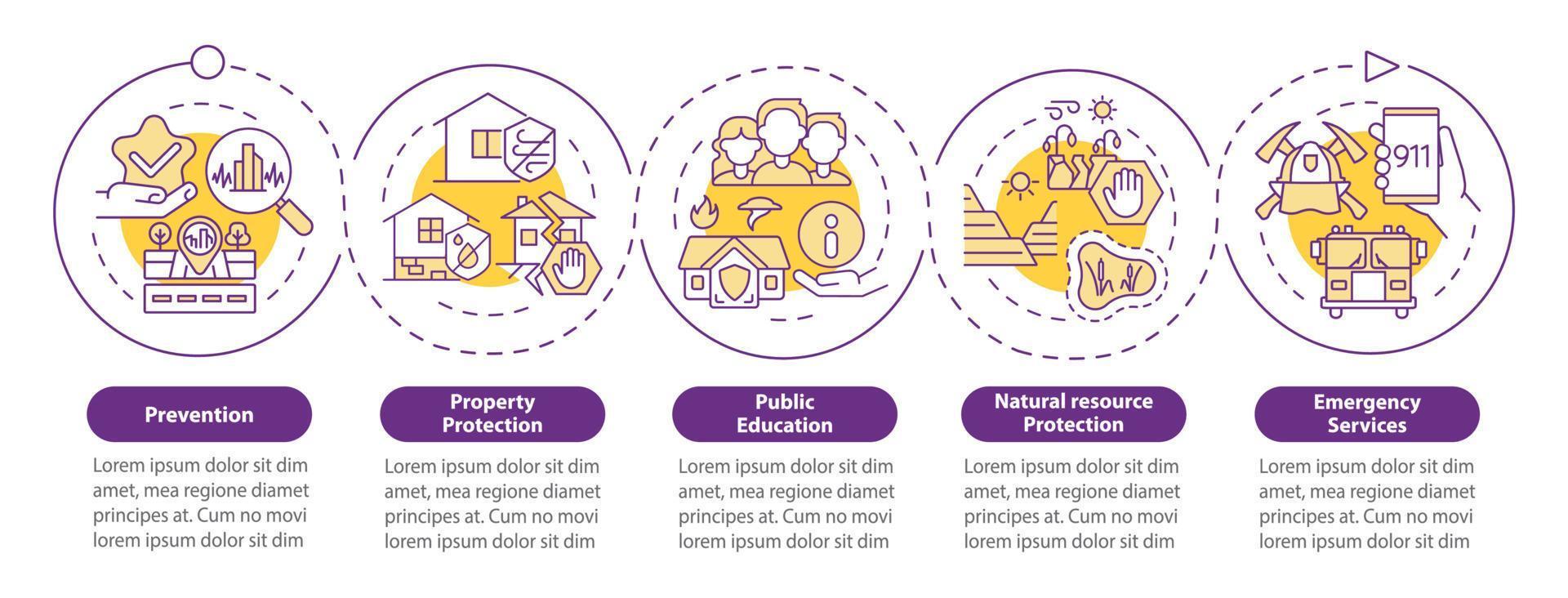 911

Prevention

Lorem ipsum dolor sit dim amet, mea regione diamet principes at. Cum no movi lorem ipsum dolor sit dim

Property Protection

Lorem ipsum dolor sit dim amet, mea regione diamet principes at. Cum no movi lorem ipsum dolor sit dim

Public Education

Lorem ipsum dolor sit dim amet, mea regione diamet principes at. Cum no movi lorem ipsum dolor sit dim

Natural resource Protection

Lorem ipsum dolor sit dim amet, mea regione diamet principes at. Cum no movi lorem ipsum dolor sit dim

Emergency Services

Lorem ipsum dolor sit dim amet, mea regione diamet principes at. Cum no movi lorem ipsum dolor sit dim