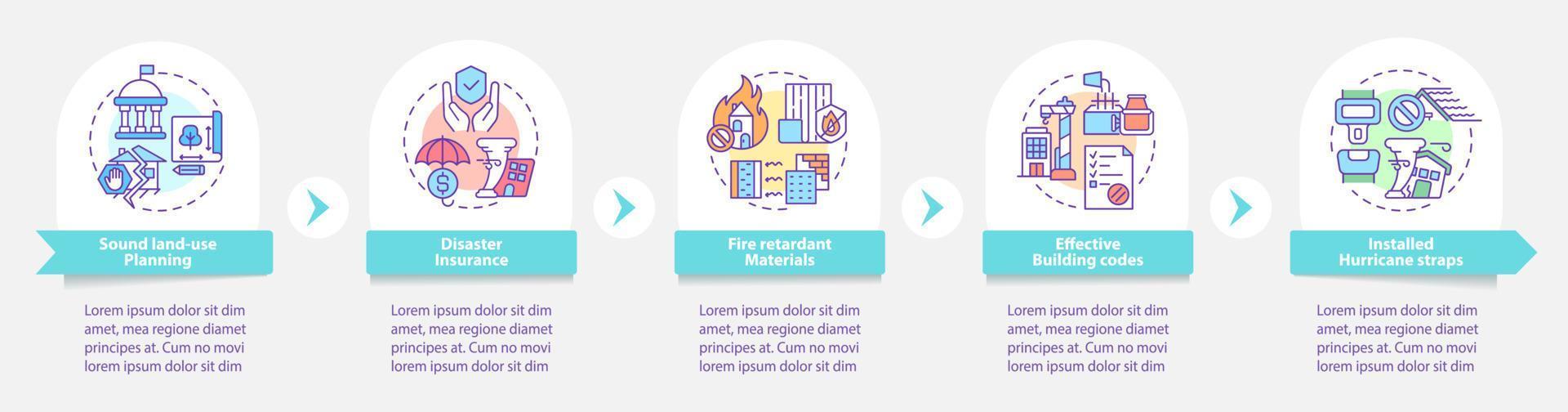 Sound land-use Planning

Lorem ipsum dolor sit dim amet, mea regione diamet principes at. Cum no movi lorem ipsum dolor sit dim

Disaster Insurance

Lorem ipsum dolor sit dim amet, mea regione diamet principes at. Cum no movi lorem ipsum dolor sit dim

Fire retardant Materials

Lorem ipsum dolor sit dim amet, mea regione diamet principes at. Cum no movi lorem ipsum dolor sit dim

Effective Building codes

Lorem ipsum dolor sit dim amet, mea regione diamet principes at. Cum no movi lorem ipsum dolor sit dim

Installed Hurricane straps

Lorem ipsum dolor sit dim amet, mea regione diamet principes at. Cum no movi lorem ipsum dolor sit dim