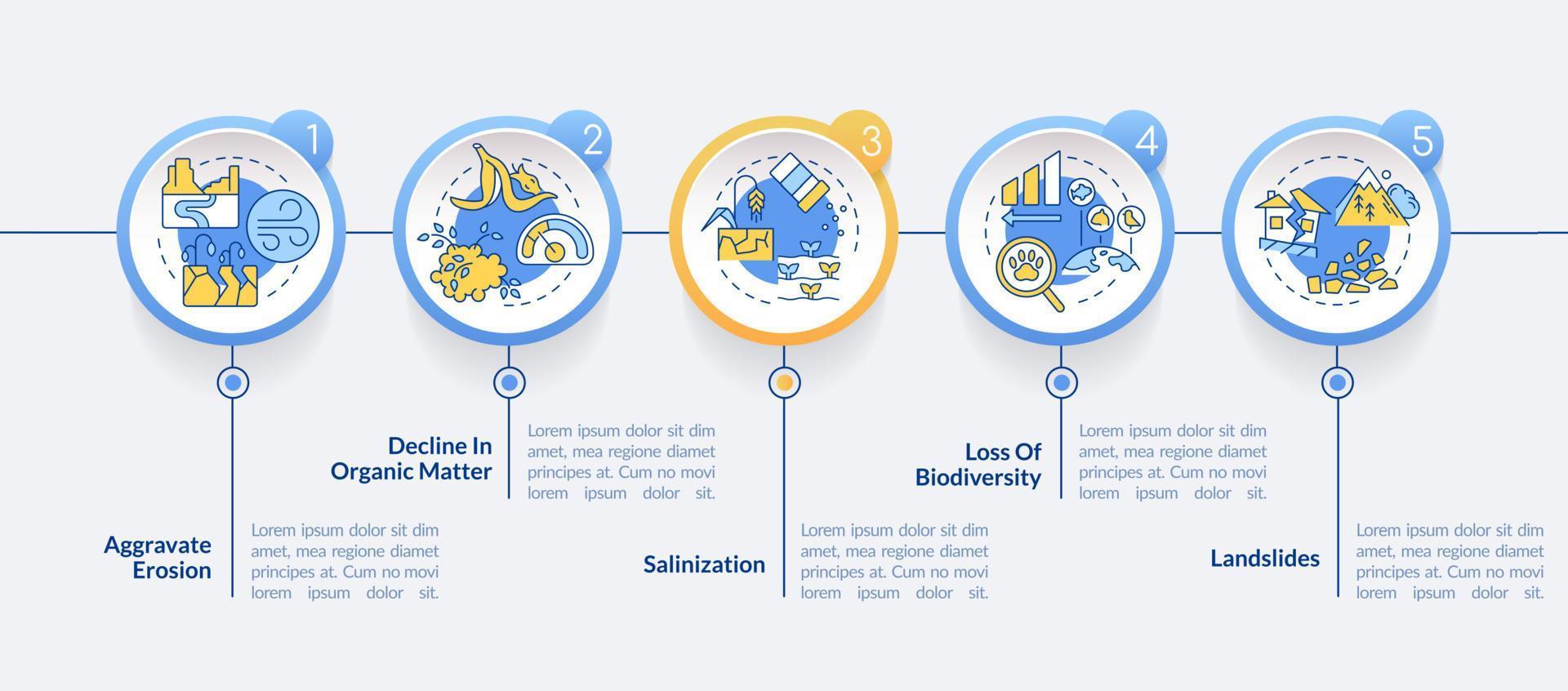 1

2

3

4

5

Aggravate Erosion

Lorem ipsum dolor sit dim amet, mea regione diamet principes at. Cum no movi lorem ipsum dolor sit.

Decline In Organic Matter

Lorem ipsum dolor sit dim amet, mea regione diamet principes at. Cum no movi lorem ipsum dolor sit.

Salinization

Lorem ipsum dolor sit dim amet, mea regione diamet principes at. Cum no movi lorem ipsum dolor sit.

Loss Of Biodiversity

Lorem ipsum dolor sit dim amet, mea regione diamet principes at. Cum no movi lorem ipsum dolor sit.

Landslides

Lorem ipsum dolor sit dim amet, mea regione diamet principes at. Cum no movi lorem ipsum dolor sit.