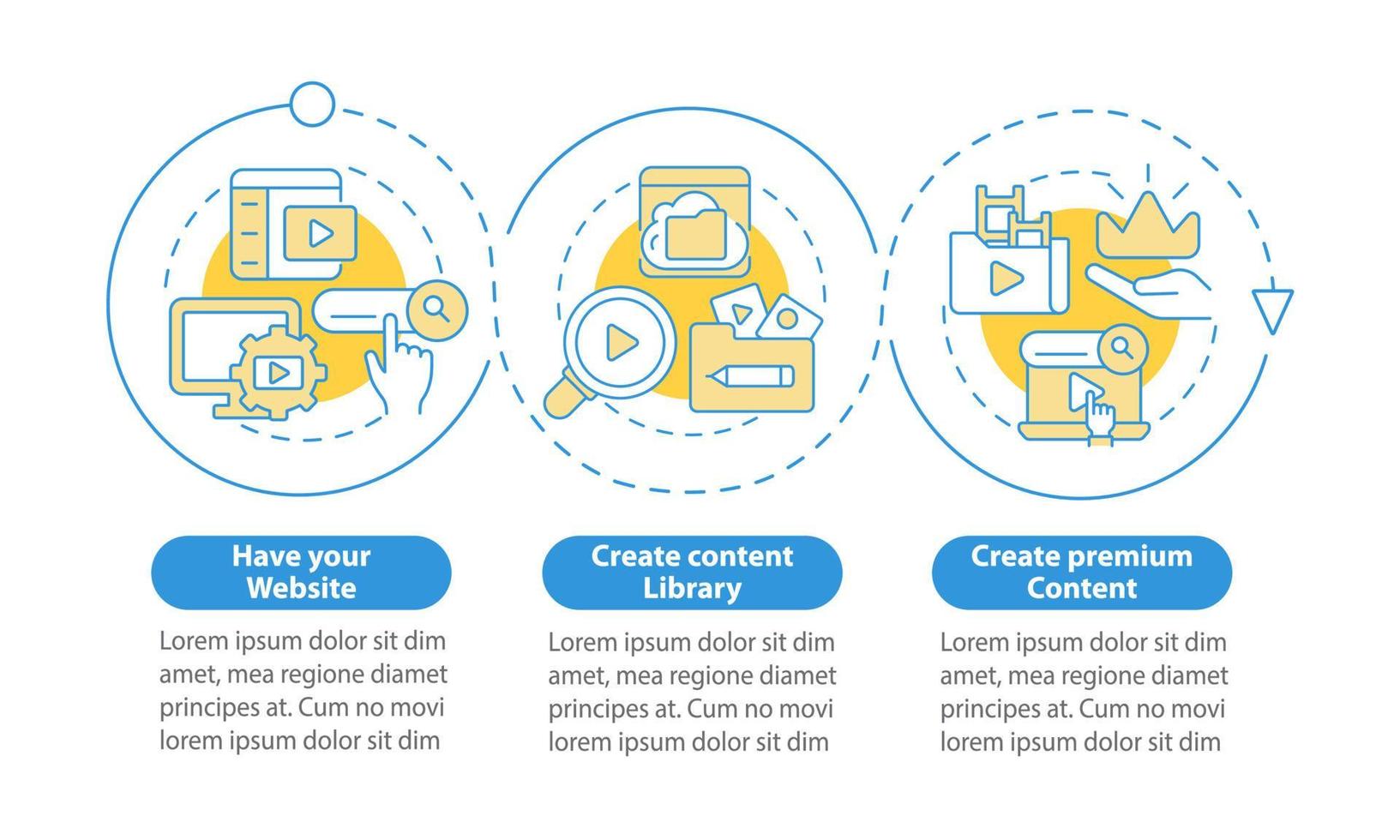 Have your Website

Lorem ipsum dolor sit dim amet, mea regione diamet principes at. Cum no movi lorem ipsum dolor sit dim

Create content Library

Lorem ipsum dolor sit dim amet, mea regione diamet principes at. Cum no movi lorem ipsum dolor sit dim

Create premium Content

Lorem ipsum dolor sit dim amet, mea regione diamet principes at. Cum no movi lorem ipsum dolor sit dim