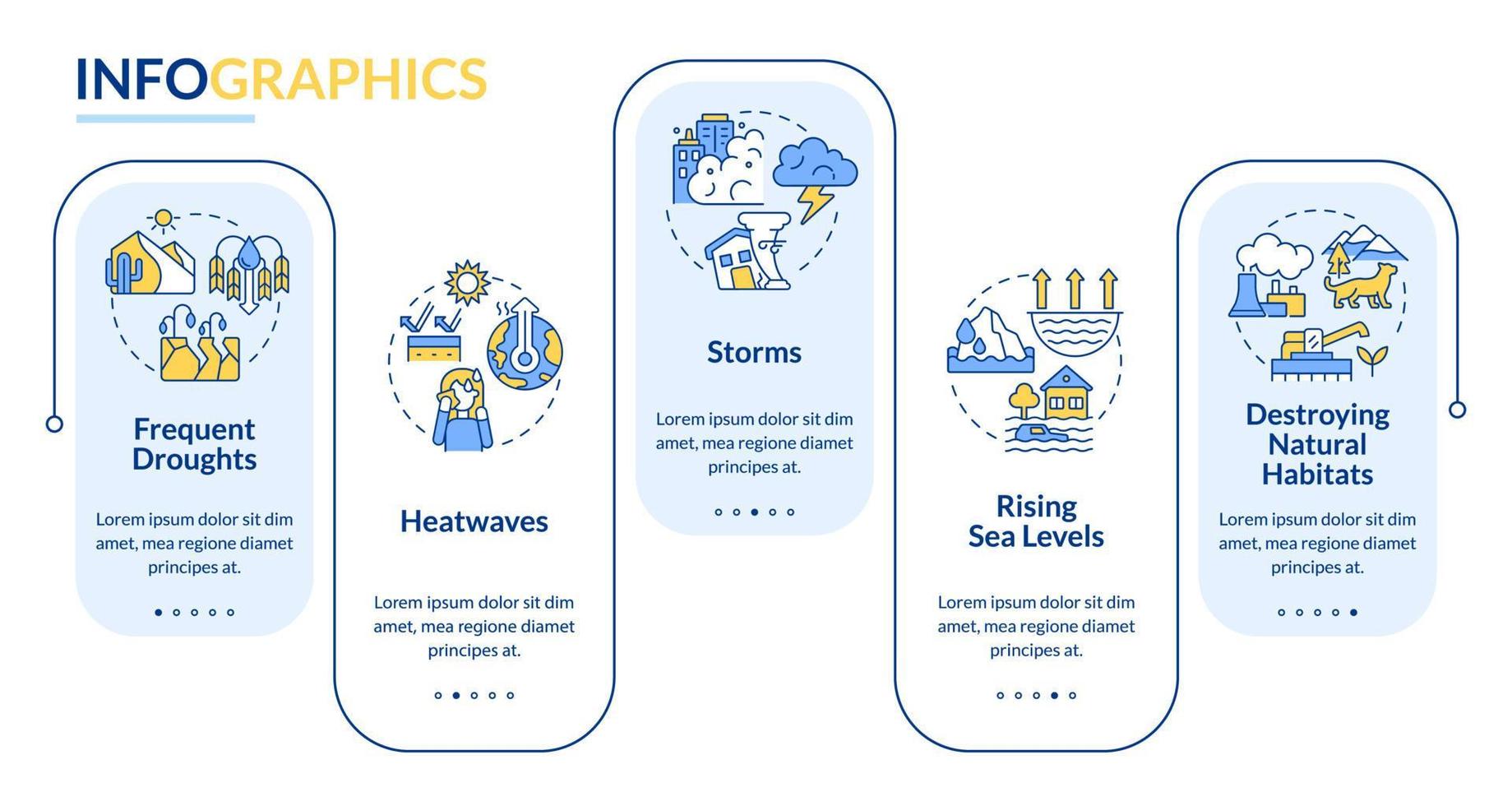 INFOGRAPHICS

Frequent Droughts

Lorem ipsum dolor sit dim amet, mea regione diamet principes at.

Heatwaves

Lorem ipsum dolor sit dim amet, mea regione diamet principes at.

Storms

Lorem ipsum dolor sit dim amet, mea regione diamet principes at.

Rising Sea Levels

Lorem ipsum dolor sit dim amet, mea regione diamet principes at.

Destroying Natural Habitats

Lorem ipsum dolor sit dim amet, mea regione diamet principes at.