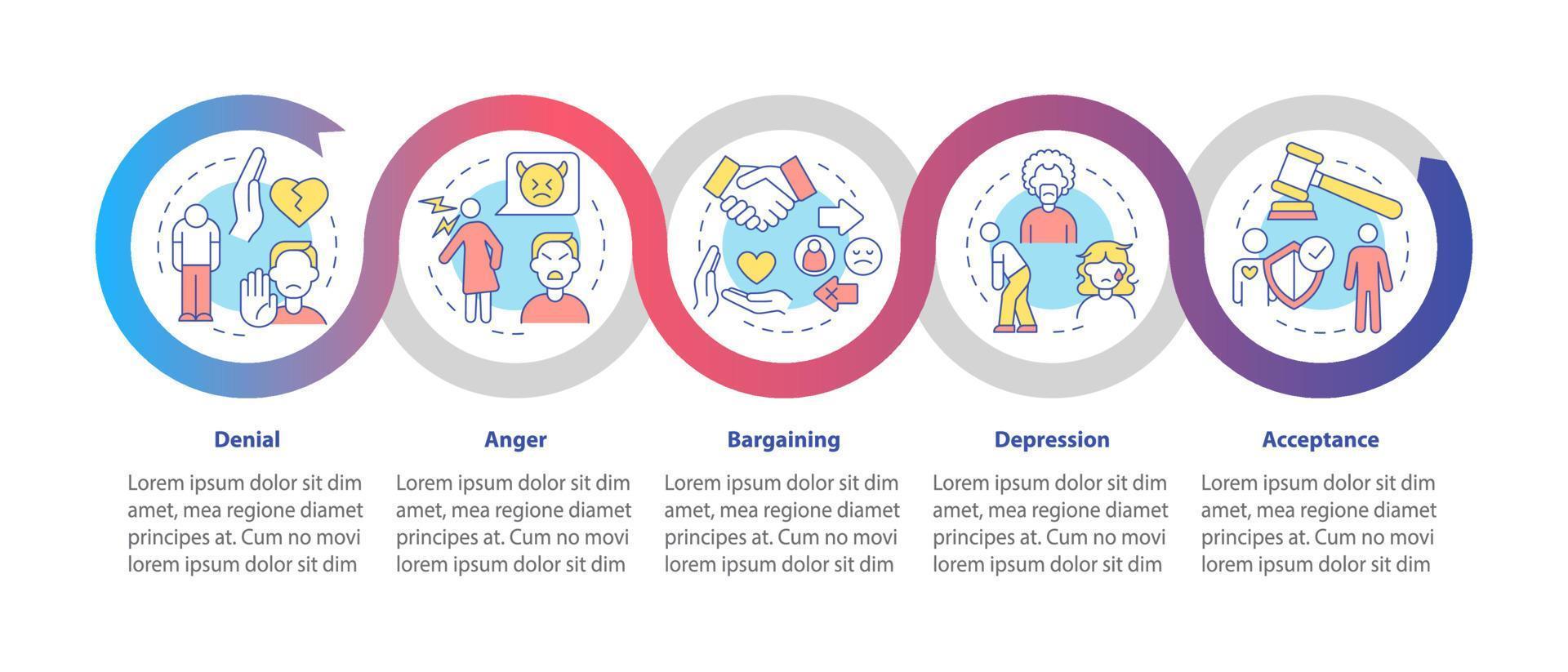 Denial

Lorem ipsum dolor sit dim amet, mea regione diamet principes at. Cum no movi lorem ipsum dolor sit dim

Anger

Lorem ipsum dolor sit dim amet, mea regione diamet principes at. Cum no movi lorem ipsum dolor sit dim

Bargaining

Lorem ipsum dolor sit dim amet, mea regione diamet principes at. Cum no movi lorem ipsum dolor sit dim

Depression

Lorem ipsum dolor sit dim amet, mea regione diamet principes at. Cum no movi lorem ipsum dolor sit dim

Acceptance

Lorem ipsum dolor sit dim amet, mea regione diamet principes at. Cum no movi lorem ipsum dolor sit dim