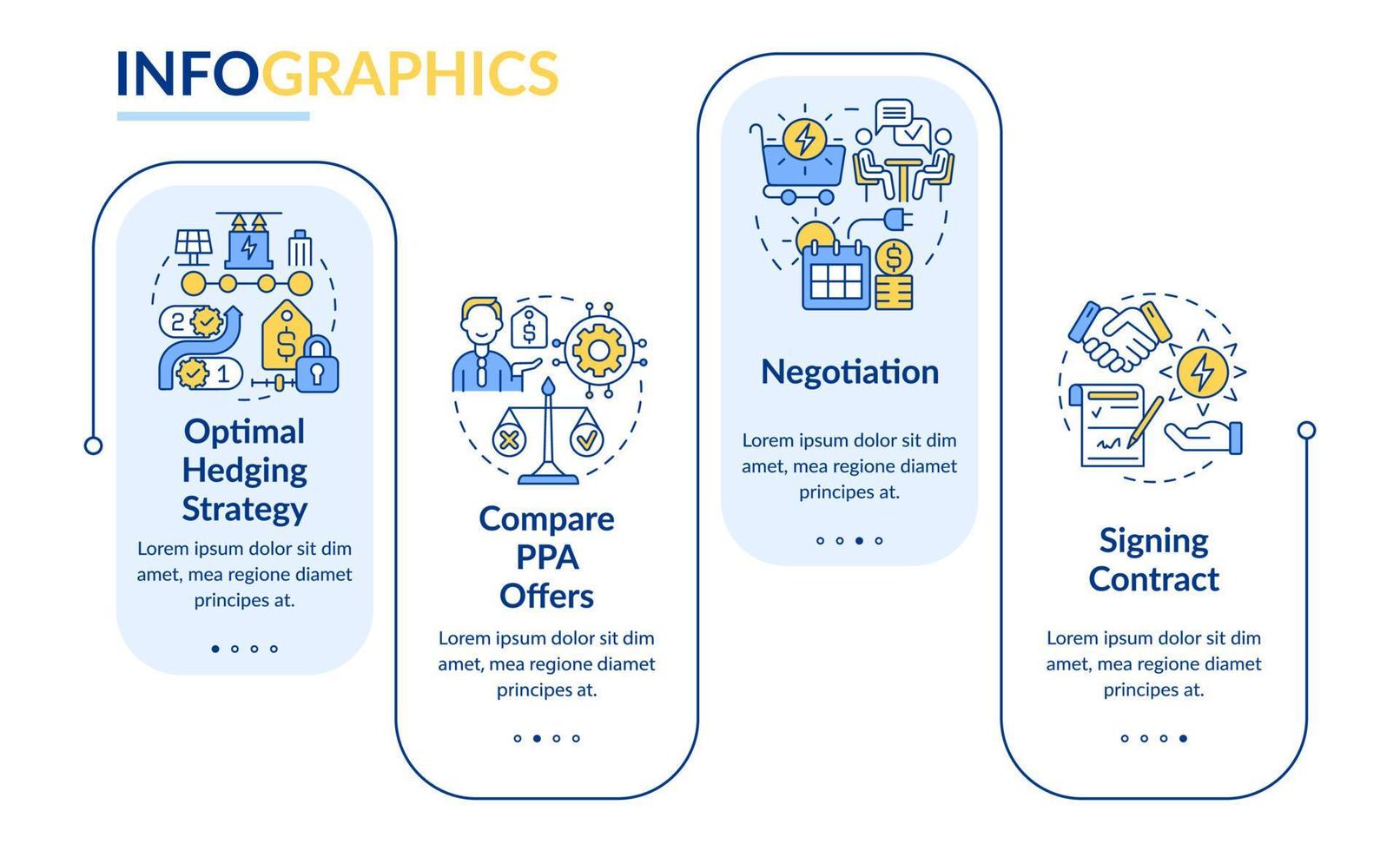 INFOGRAPHICS

2

1

Optimal Hedging Strategy

Lorem ipsum dolor sit dim amet, mea regione diamet principes at.

Compare PPA Offers

Lorem ipsum dolor sit dim amet, mea regione diamet principes at.

Negotiation

Lorem ipsum dolor sit dim amet, mea regione diamet principes at.

Signing Contract

Lorem ipsum dolor sit dim amet, mea regione diamet principes at.