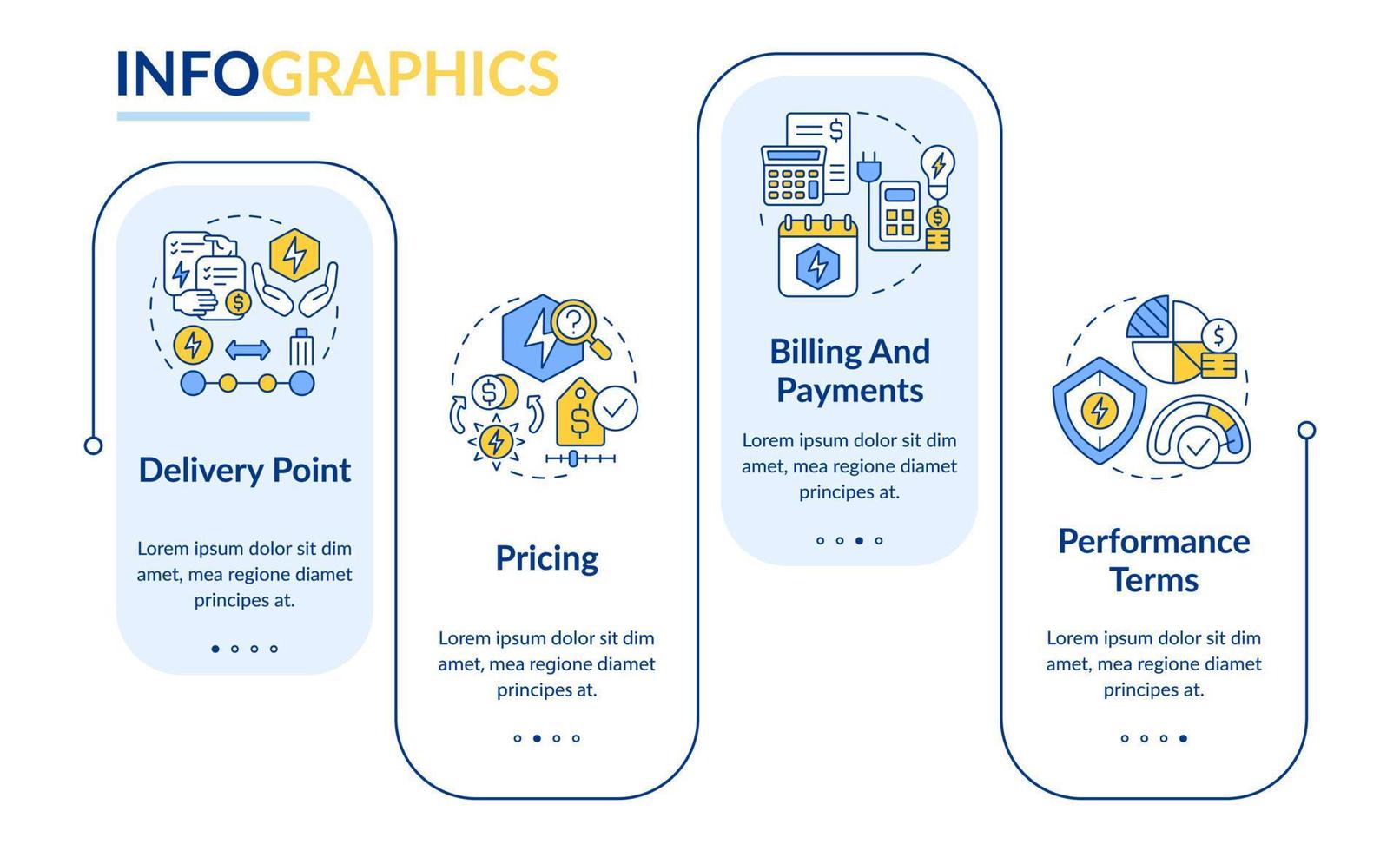 INFOGRAPHICS

Delivery Point

Lorem ipsum dolor sit dim amet, mea regione diamet principes at.

Pricing

Lorem ipsum dolor sit dim amet, mea regione diamet principes at.

Billing And Payments

Lorem ipsum dolor sit dim amet, mea regione diamet principes at.

Performance Terms

Lorem ipsum dolor sit dim amet, mea regione diamet principes at.